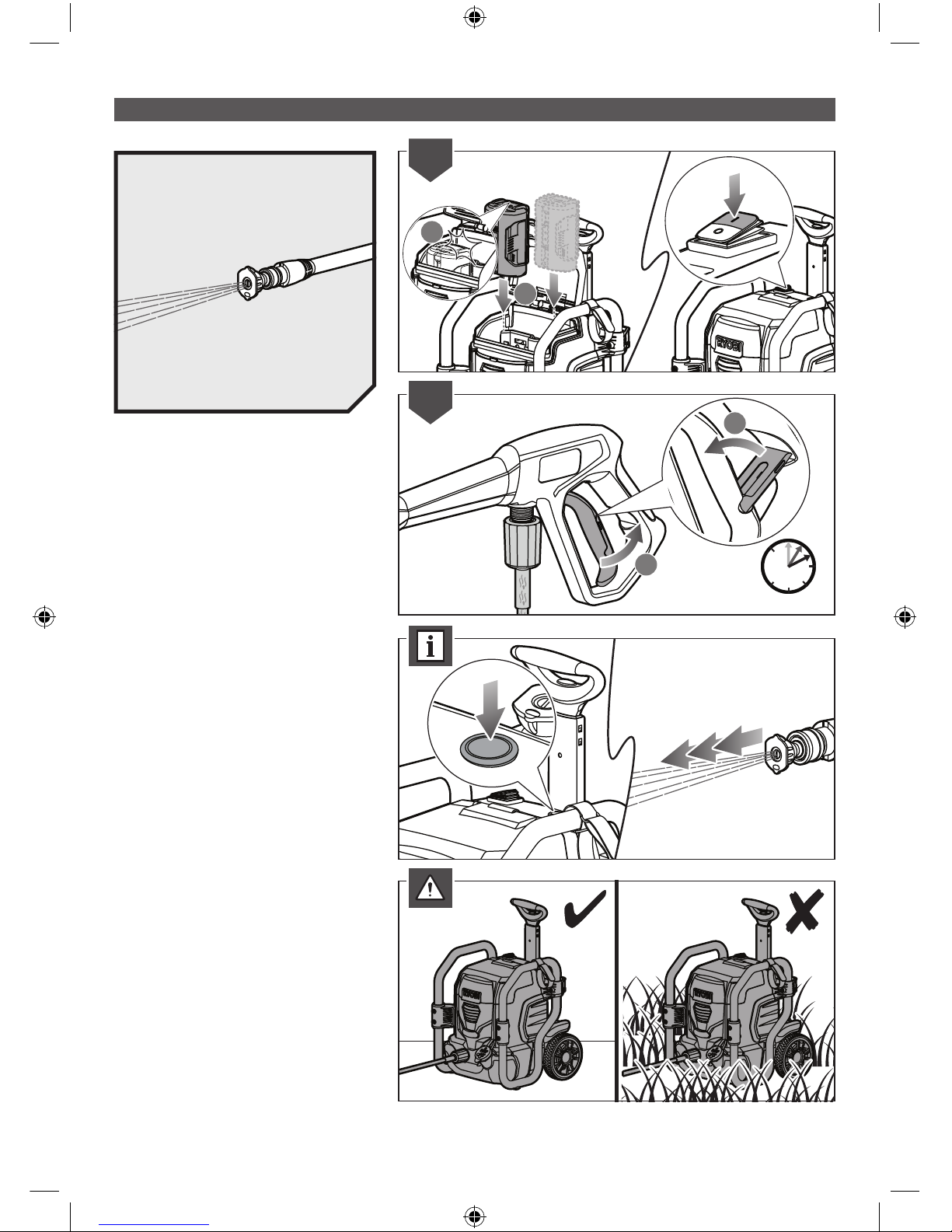 RYOBI

RYOBI

RYOBI