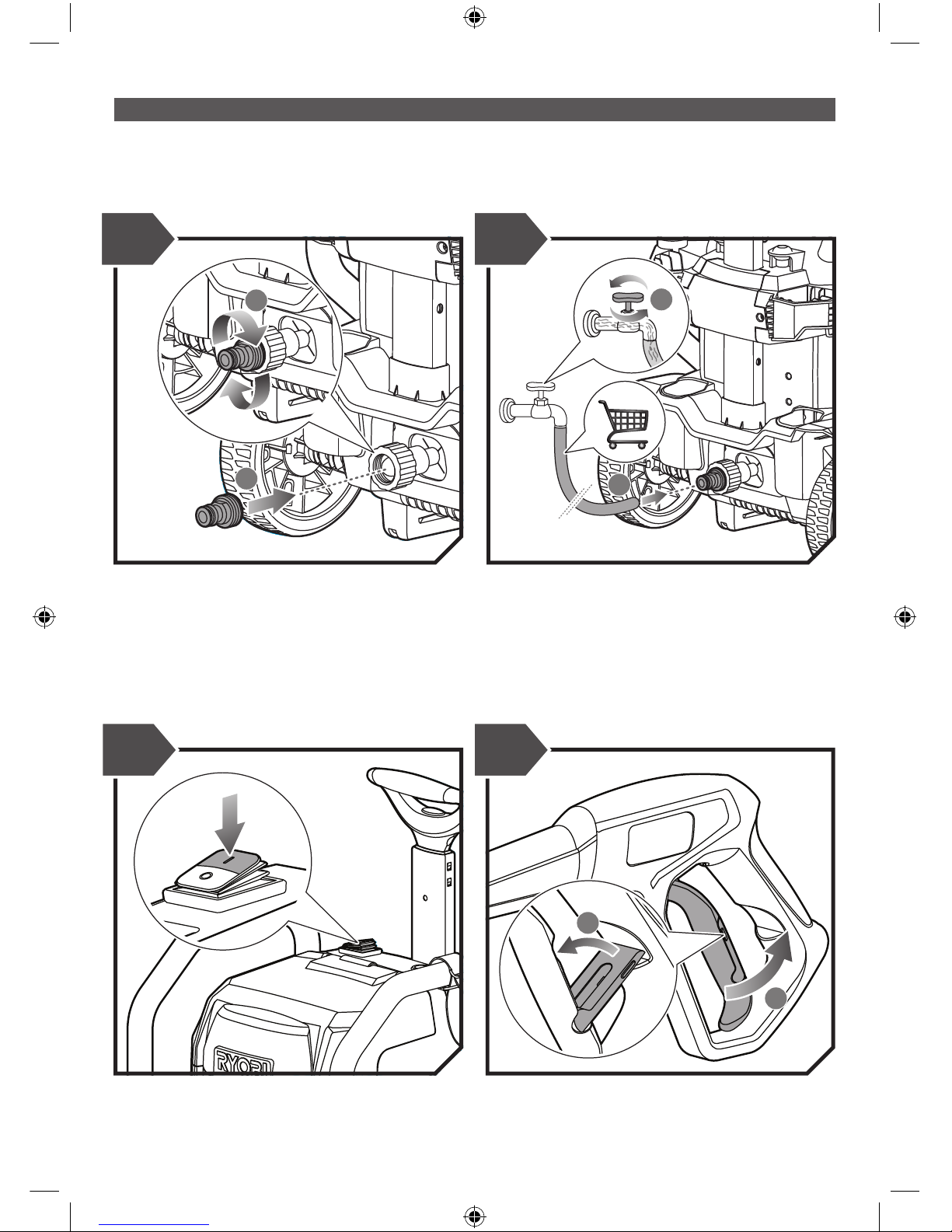 RYOBI