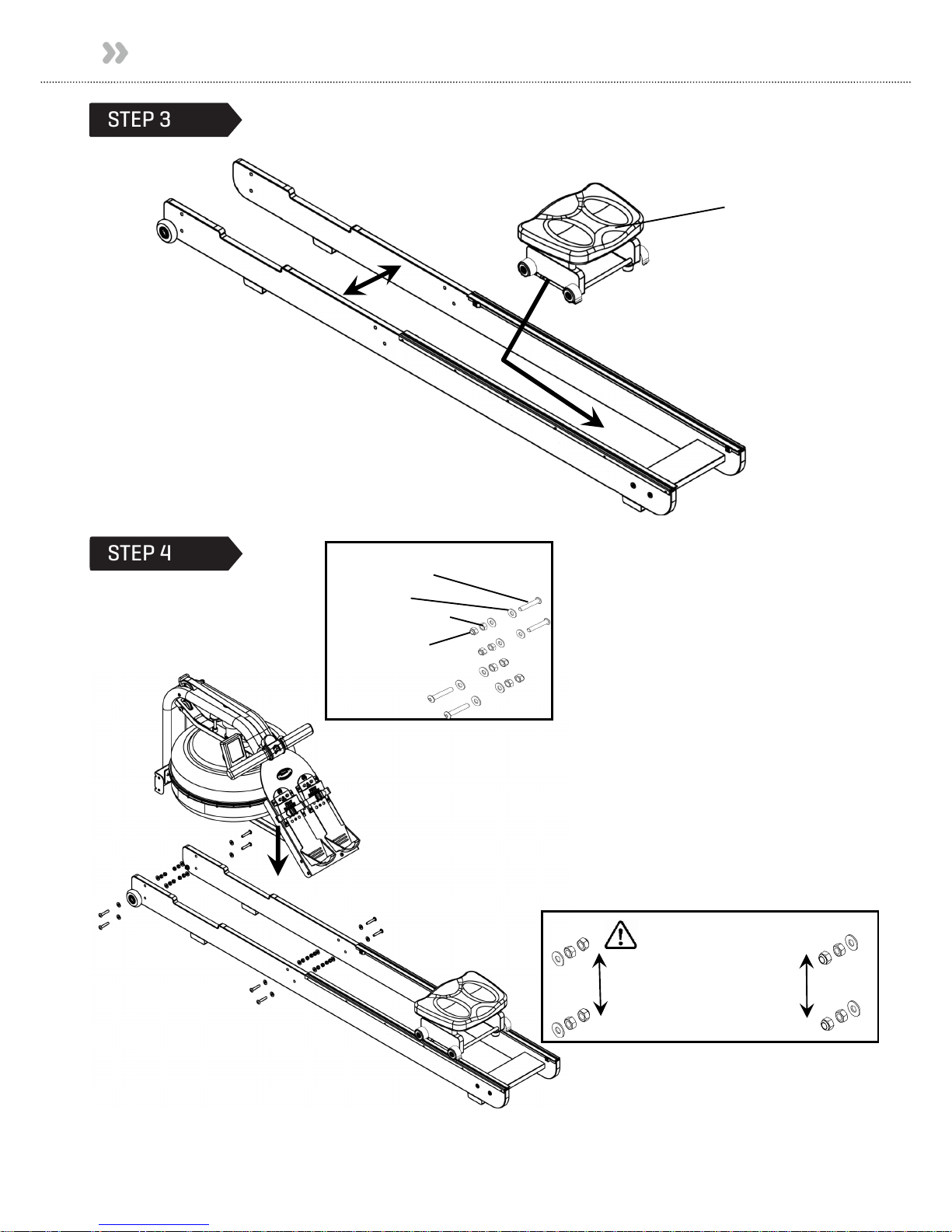 STEP 3

STEP 4