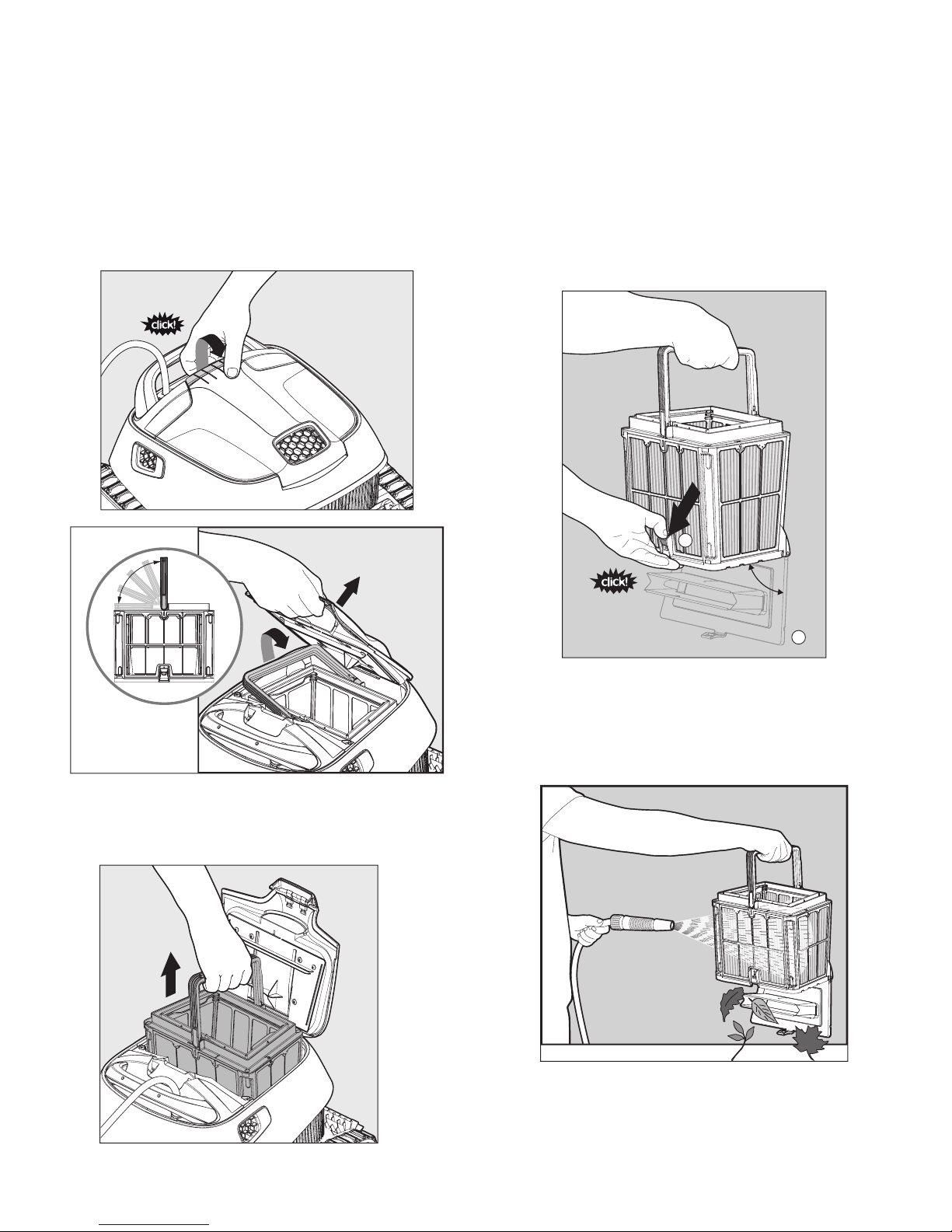 click!

click!