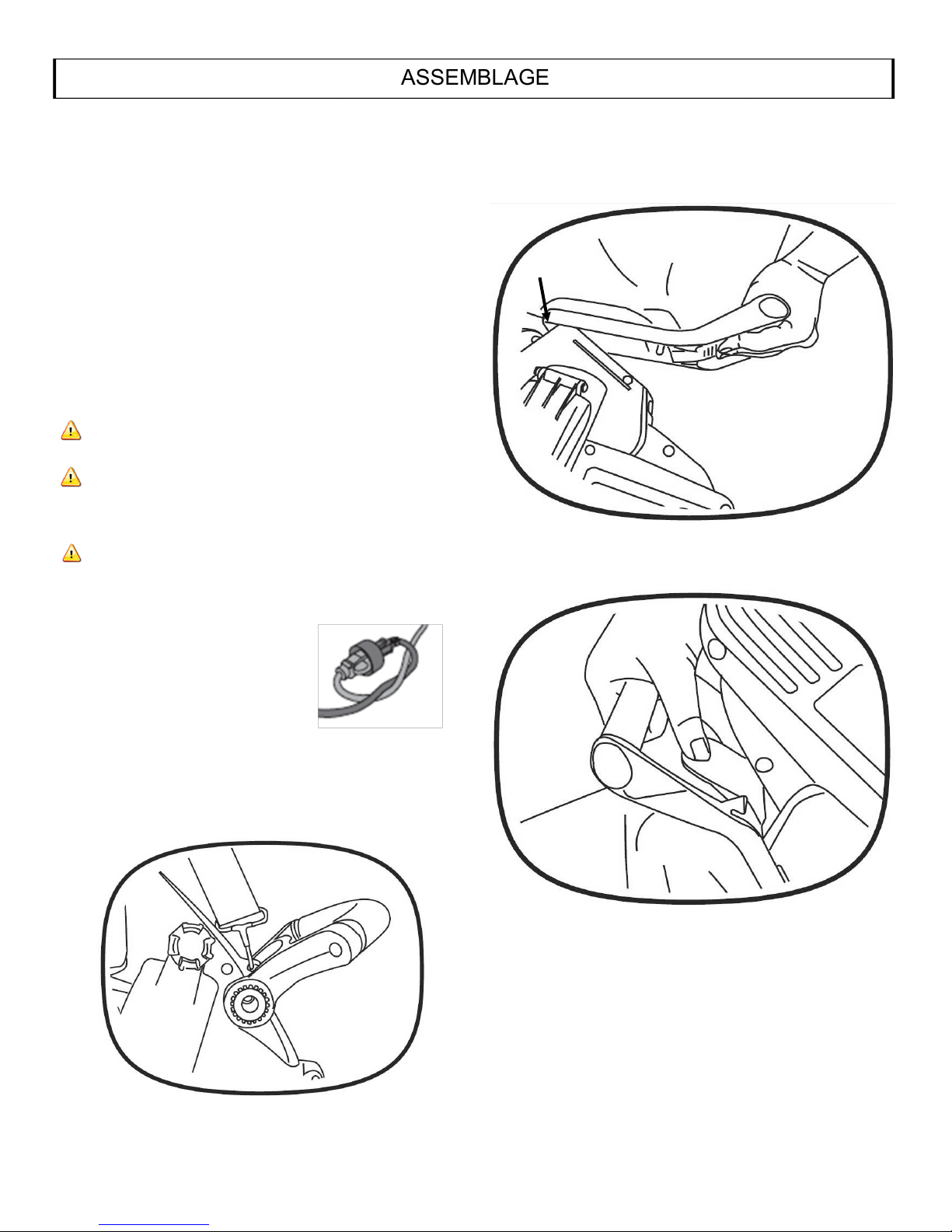 ASSEMBLAGE