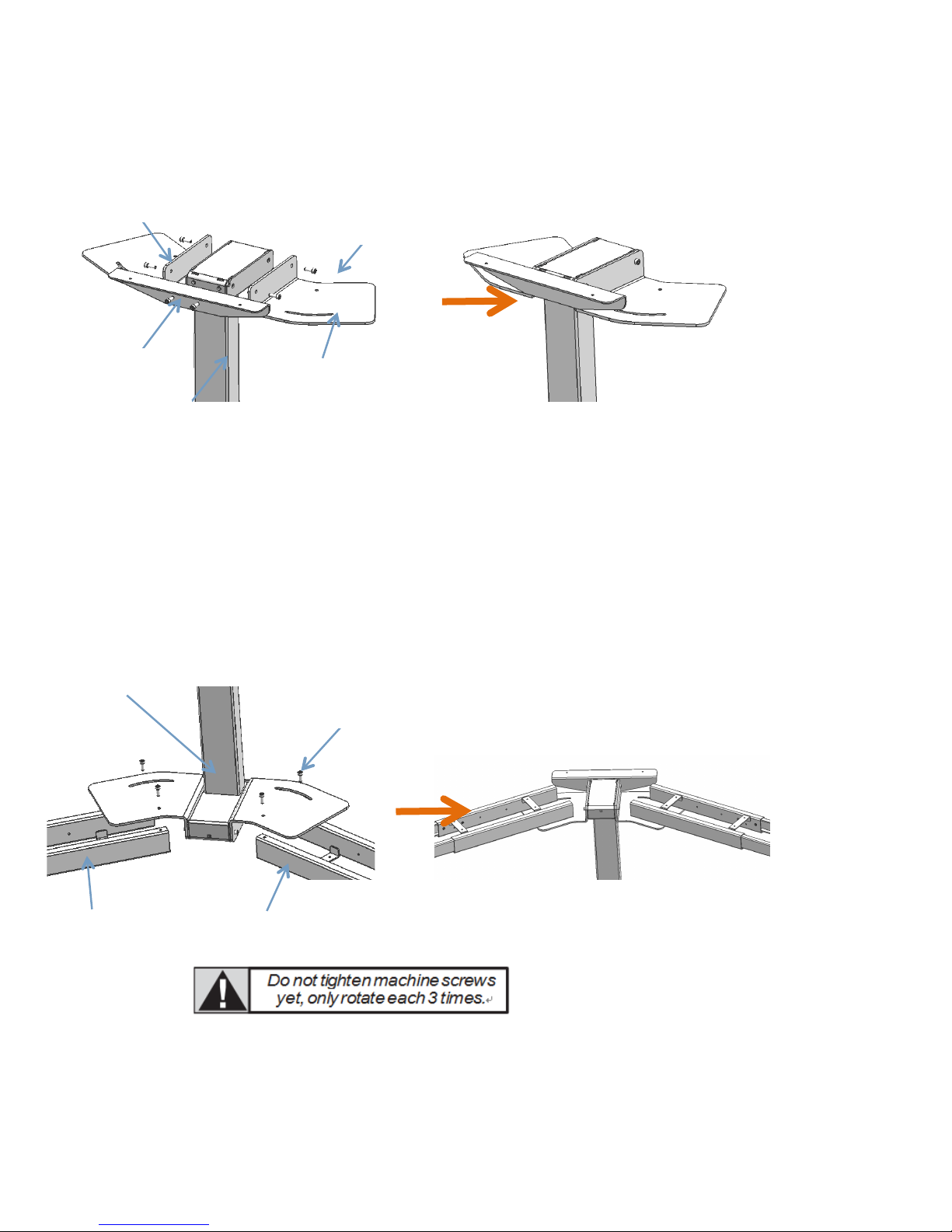 Do not tighten machine screws yet, only rotate each 3 times.