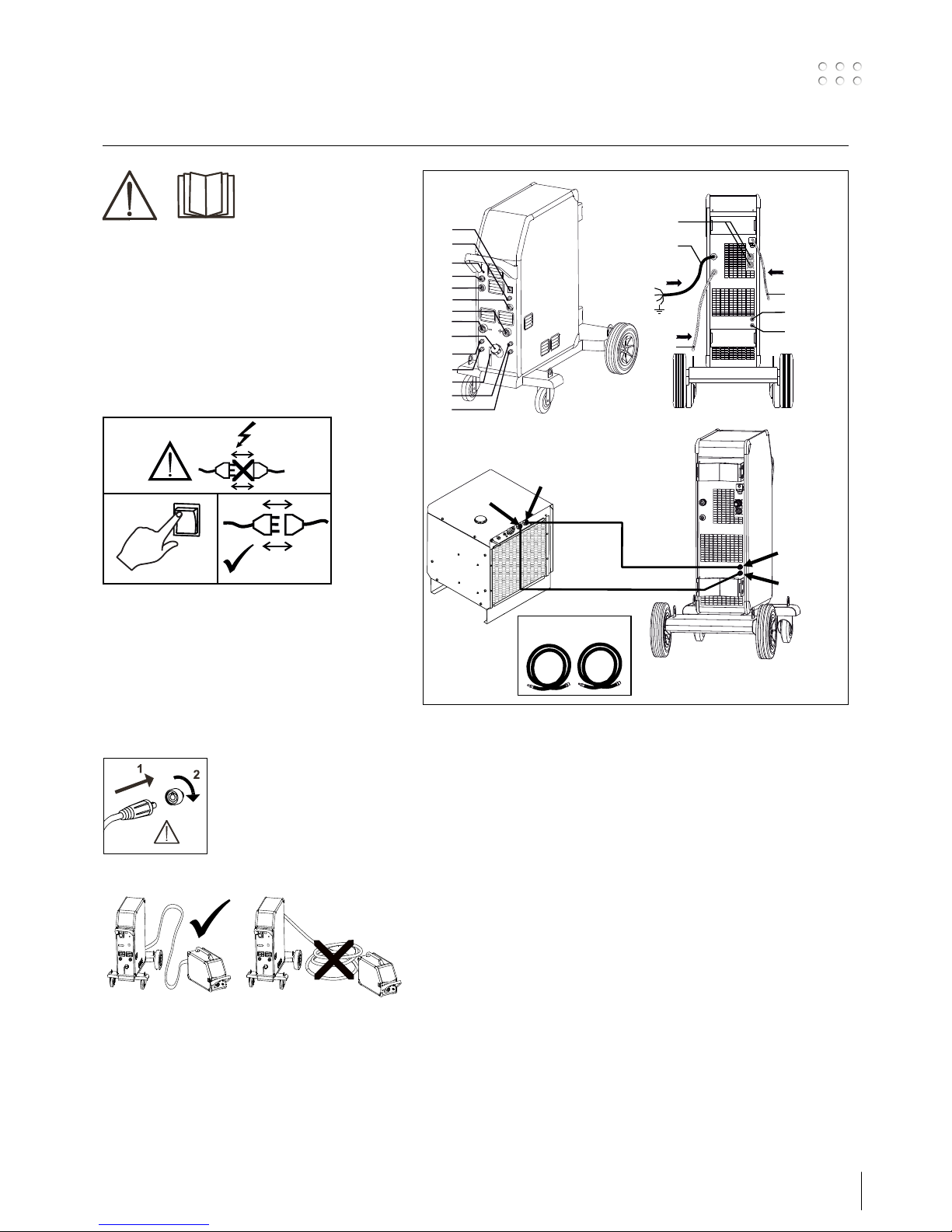 1

2