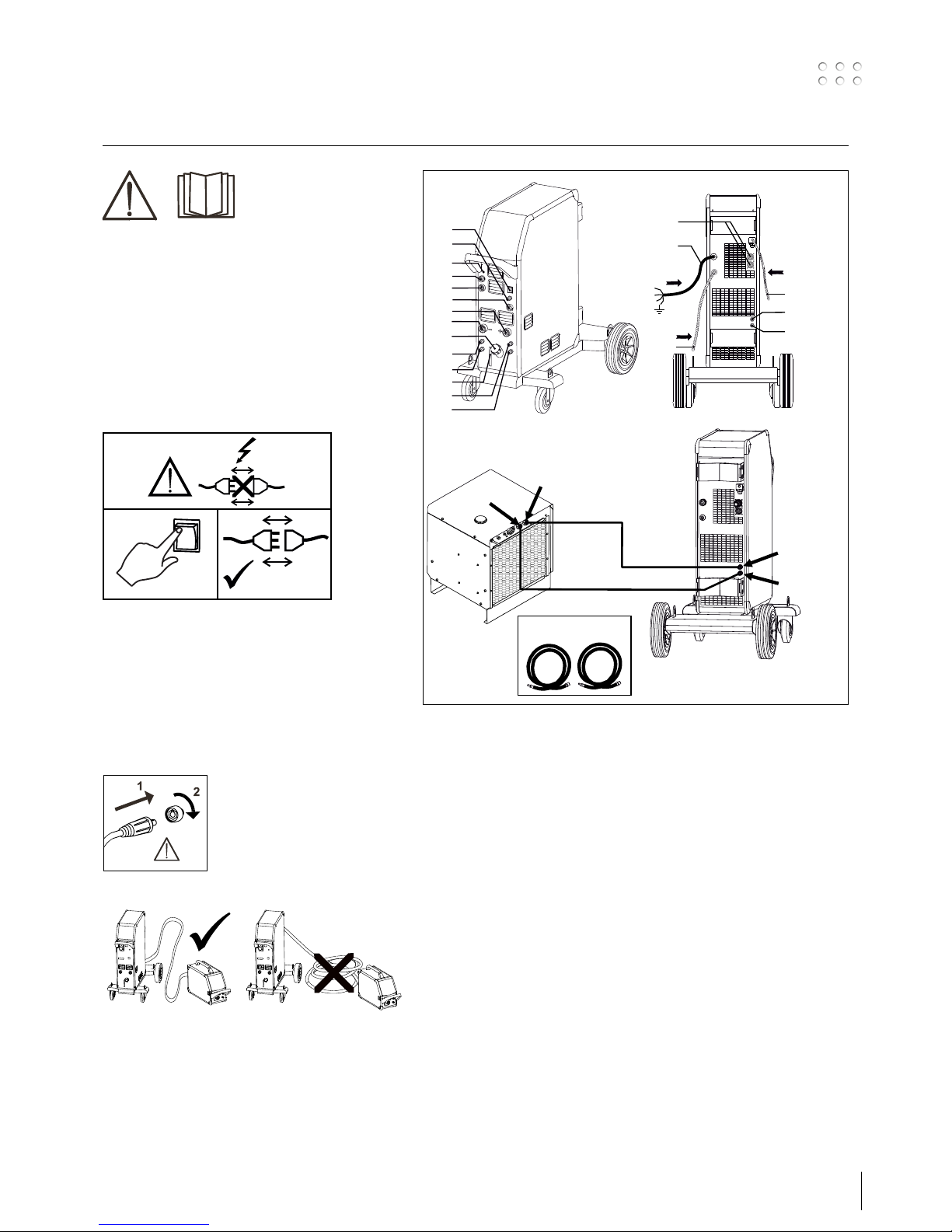 1
2