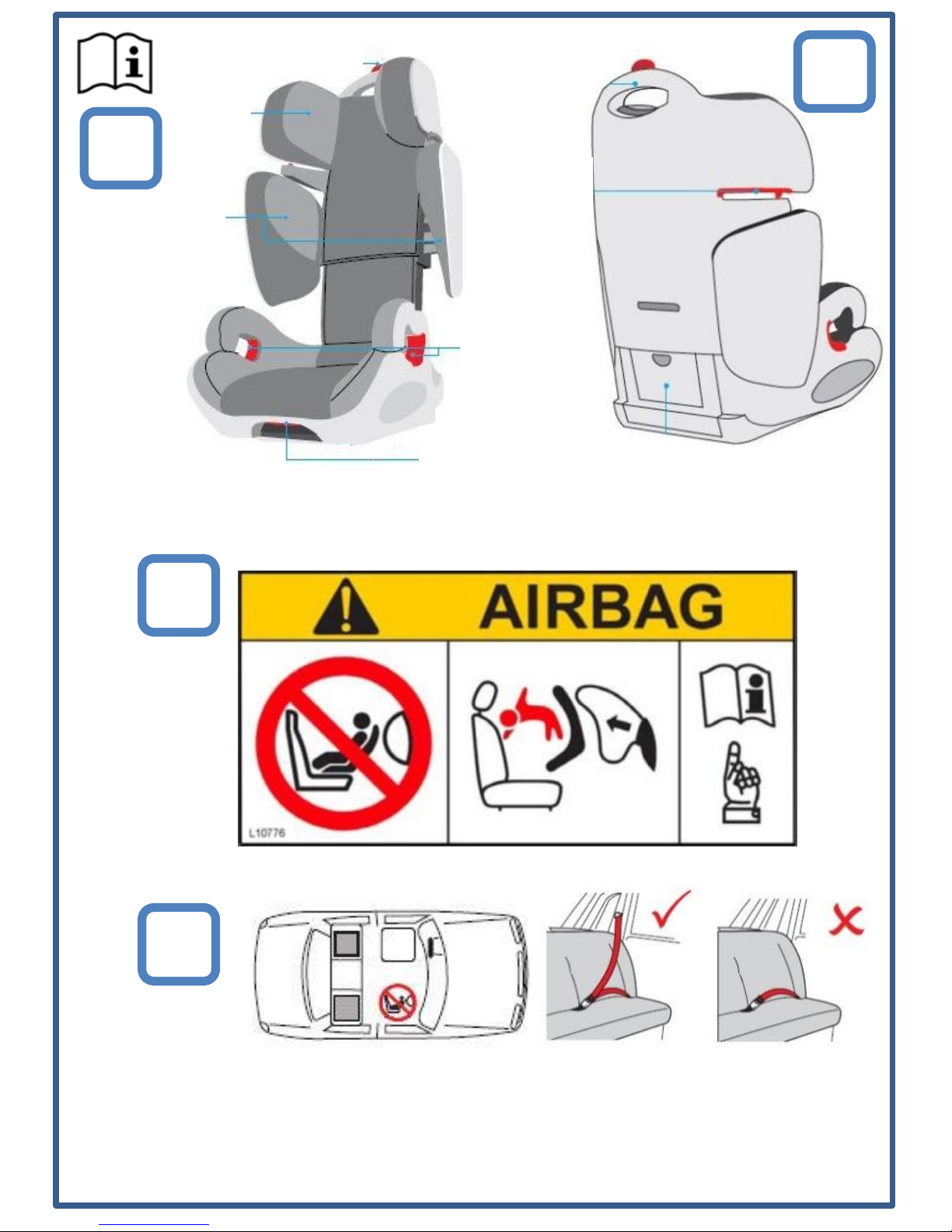 AIRBAG

L10776