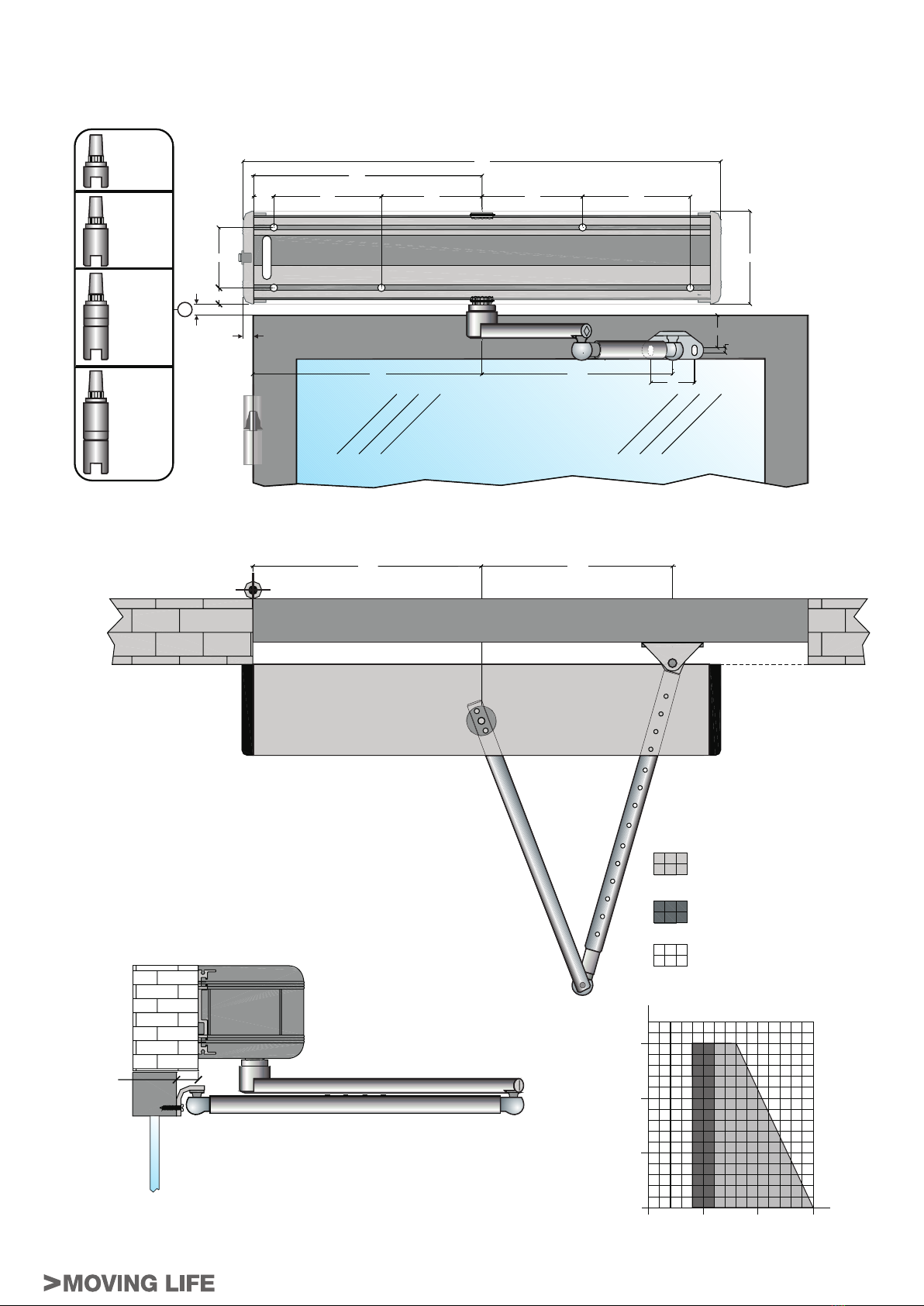 >MOVING LIFE