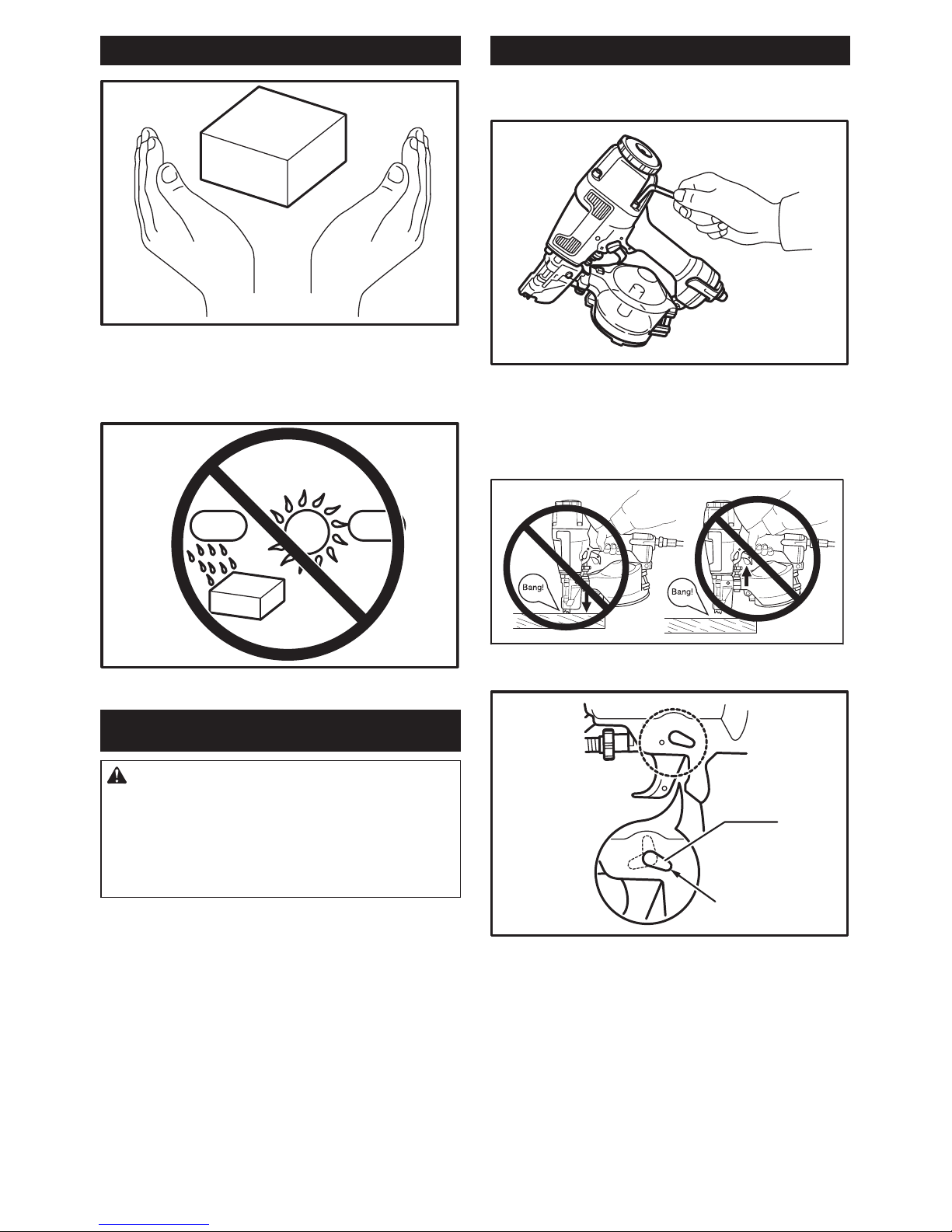 Bang!

Bang!