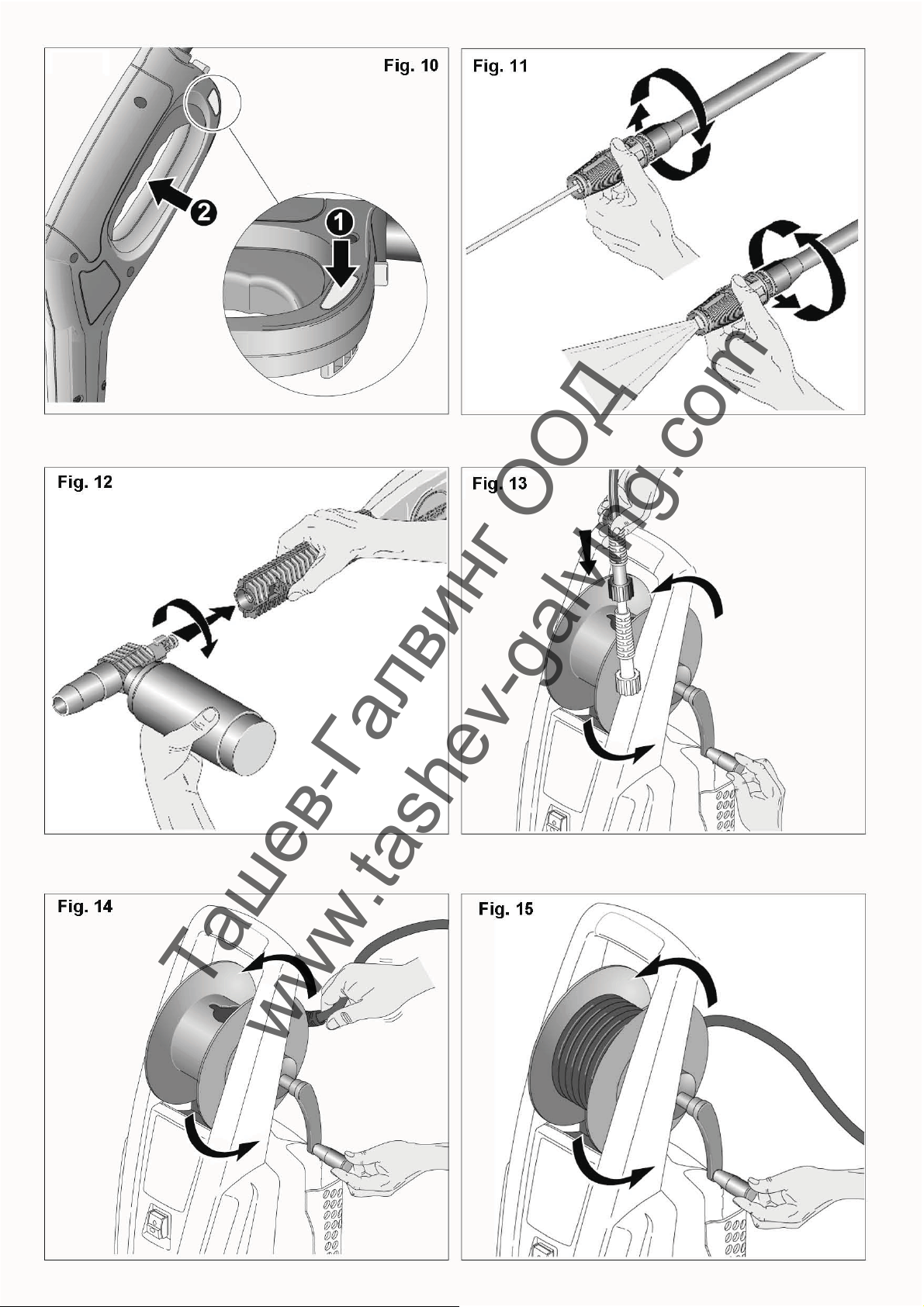 Fig. 10

2

1

Fig. 11

Fig. 12

Fig. 13

Fig. 14

Fig. 15

Ташев-Галвинг ООД
www.tashev-galving.com