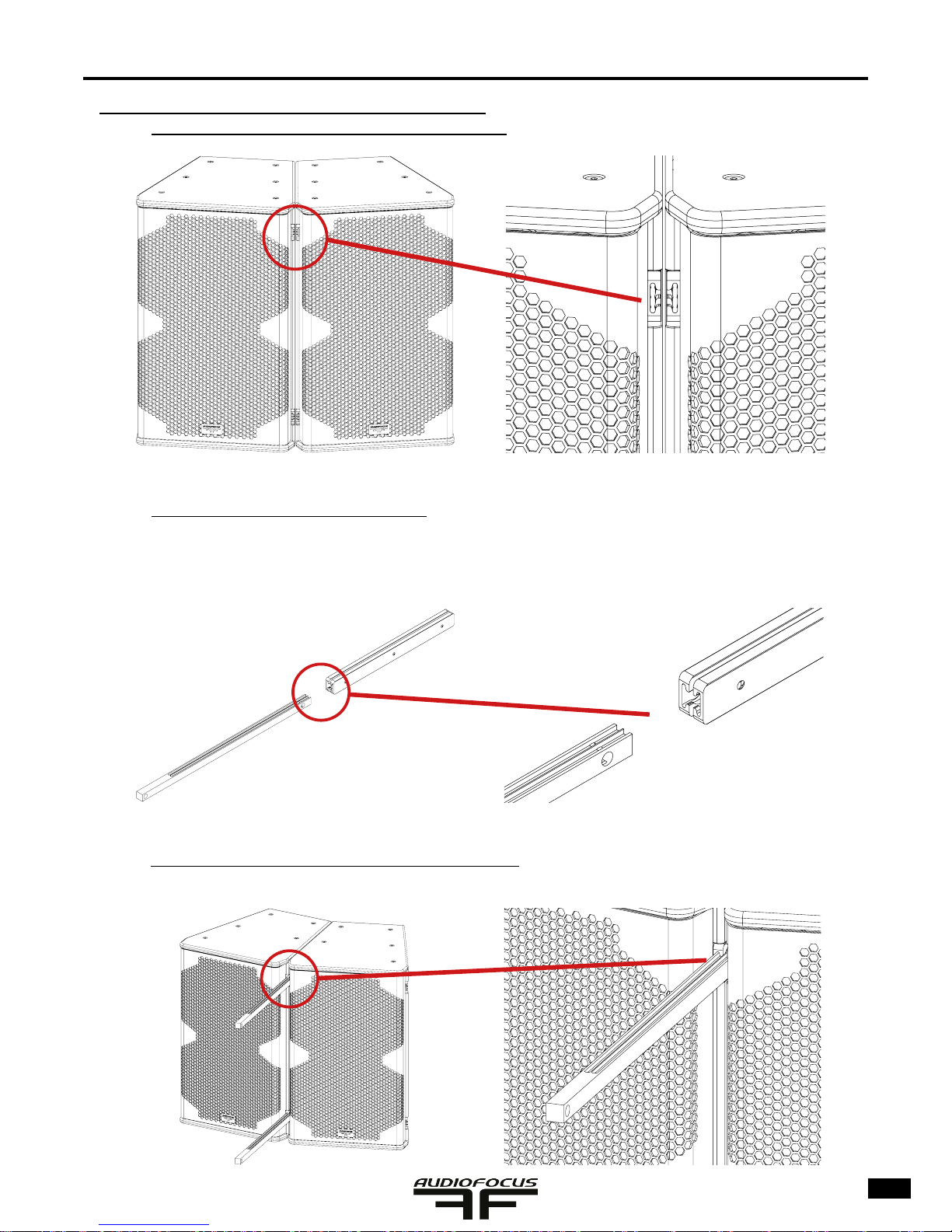 AUDIOFOCUS