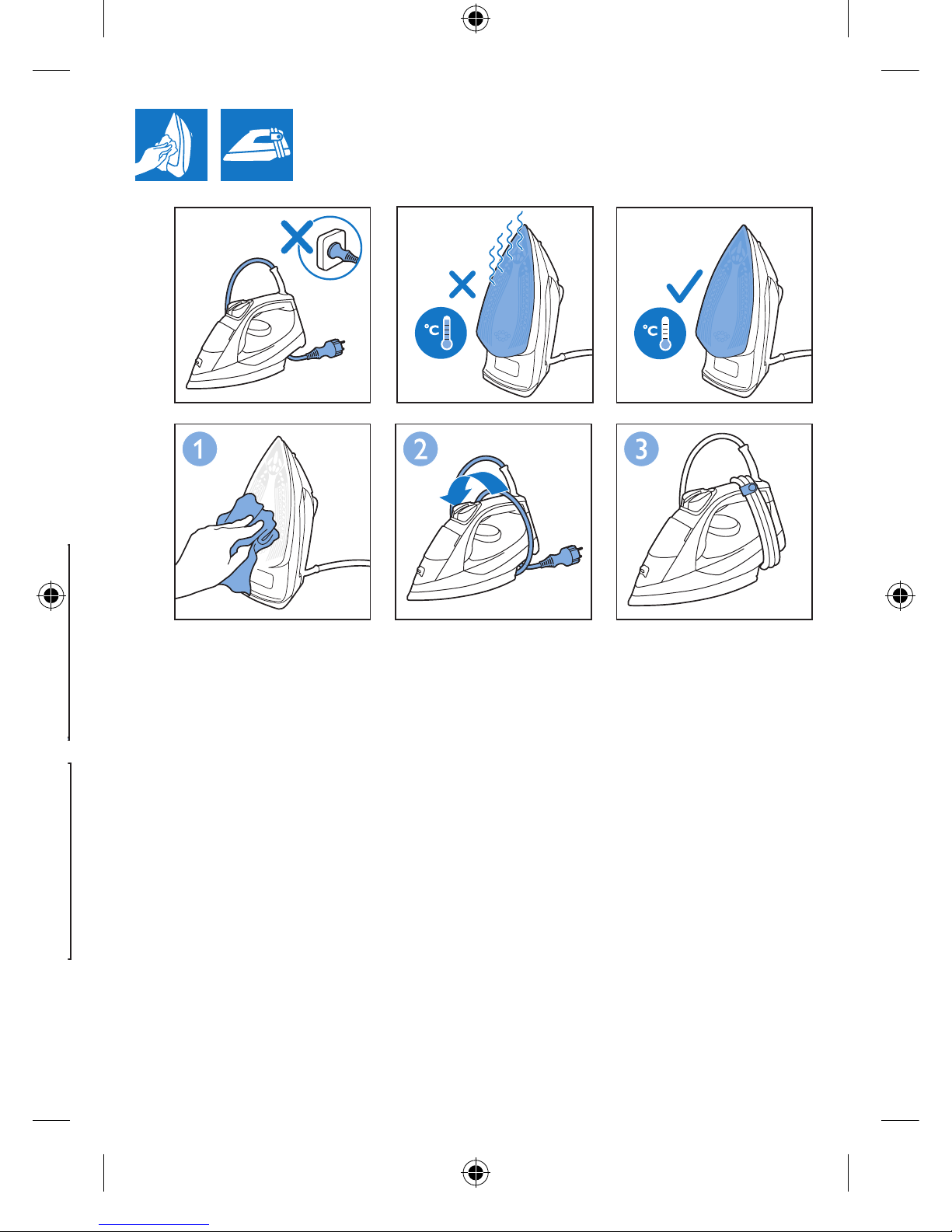 °C

°C

1

2

3