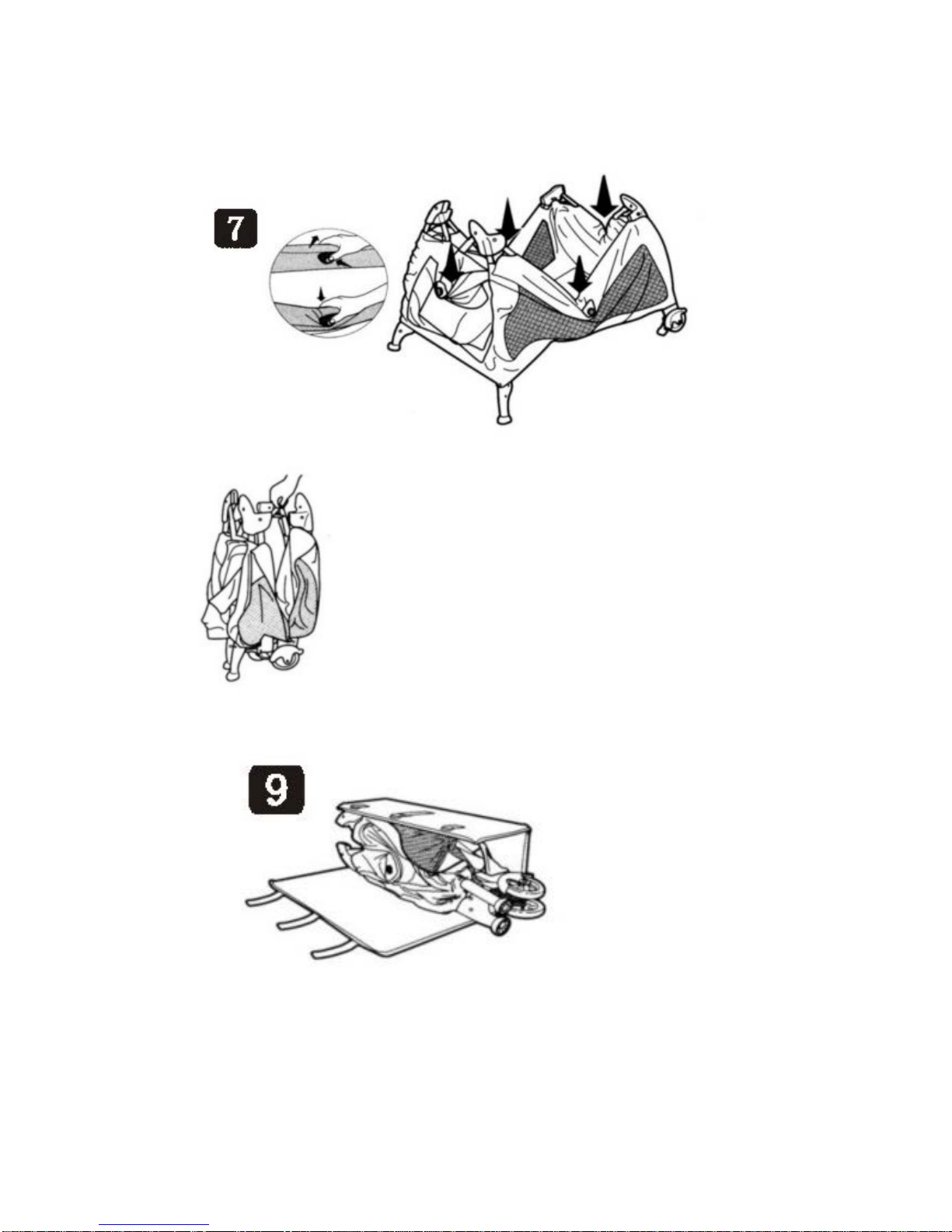 7

9