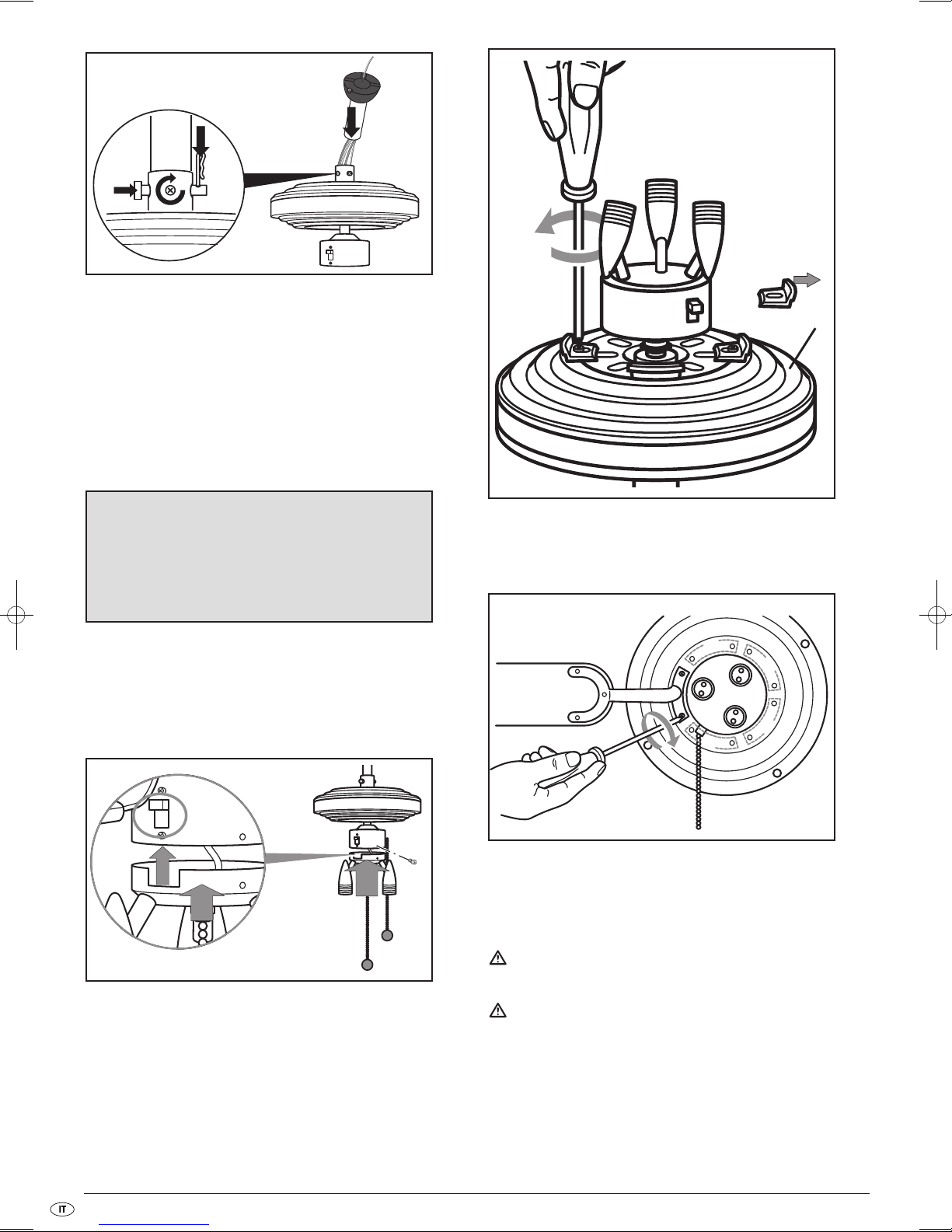 IT