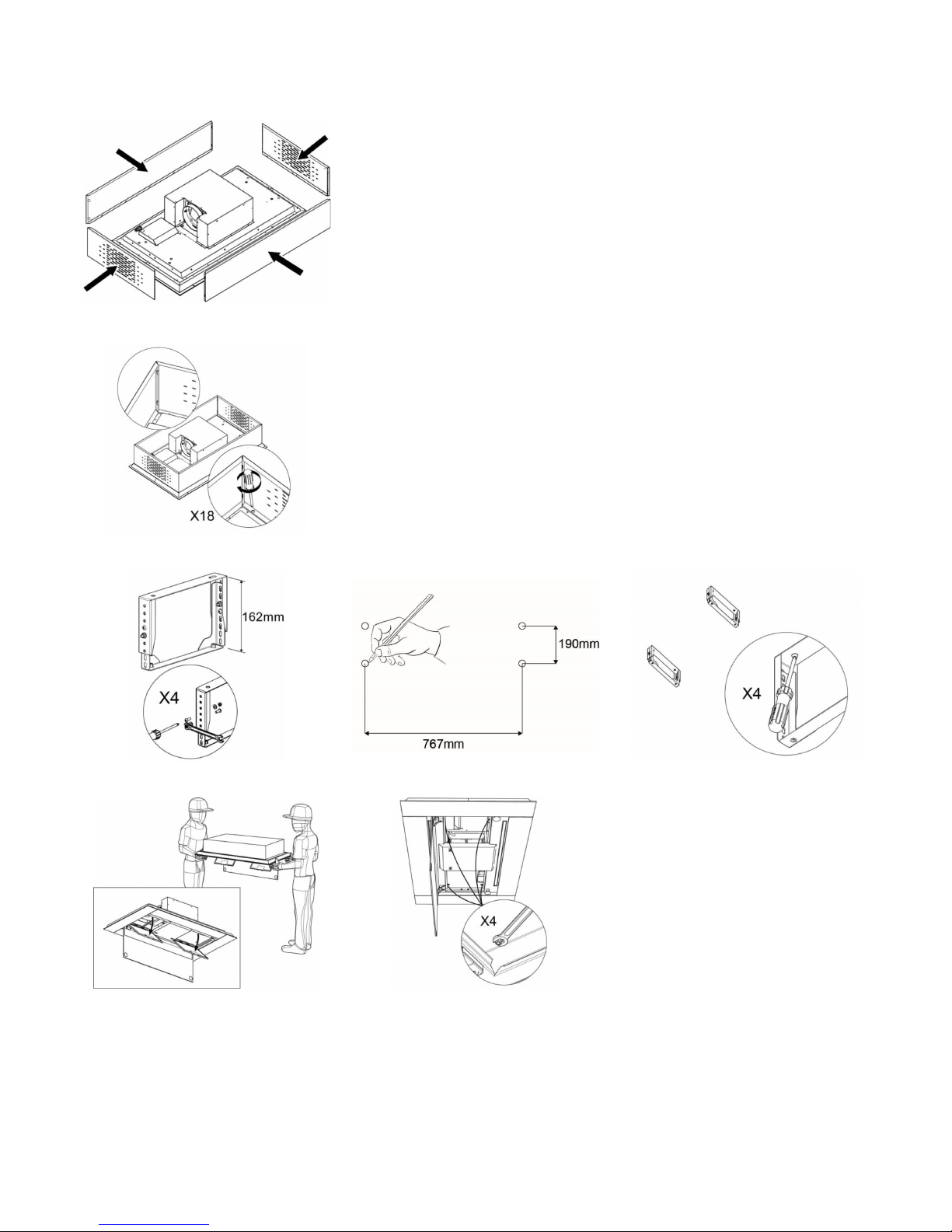 X18

162mm

X4

190mm

767mm

X4

X4