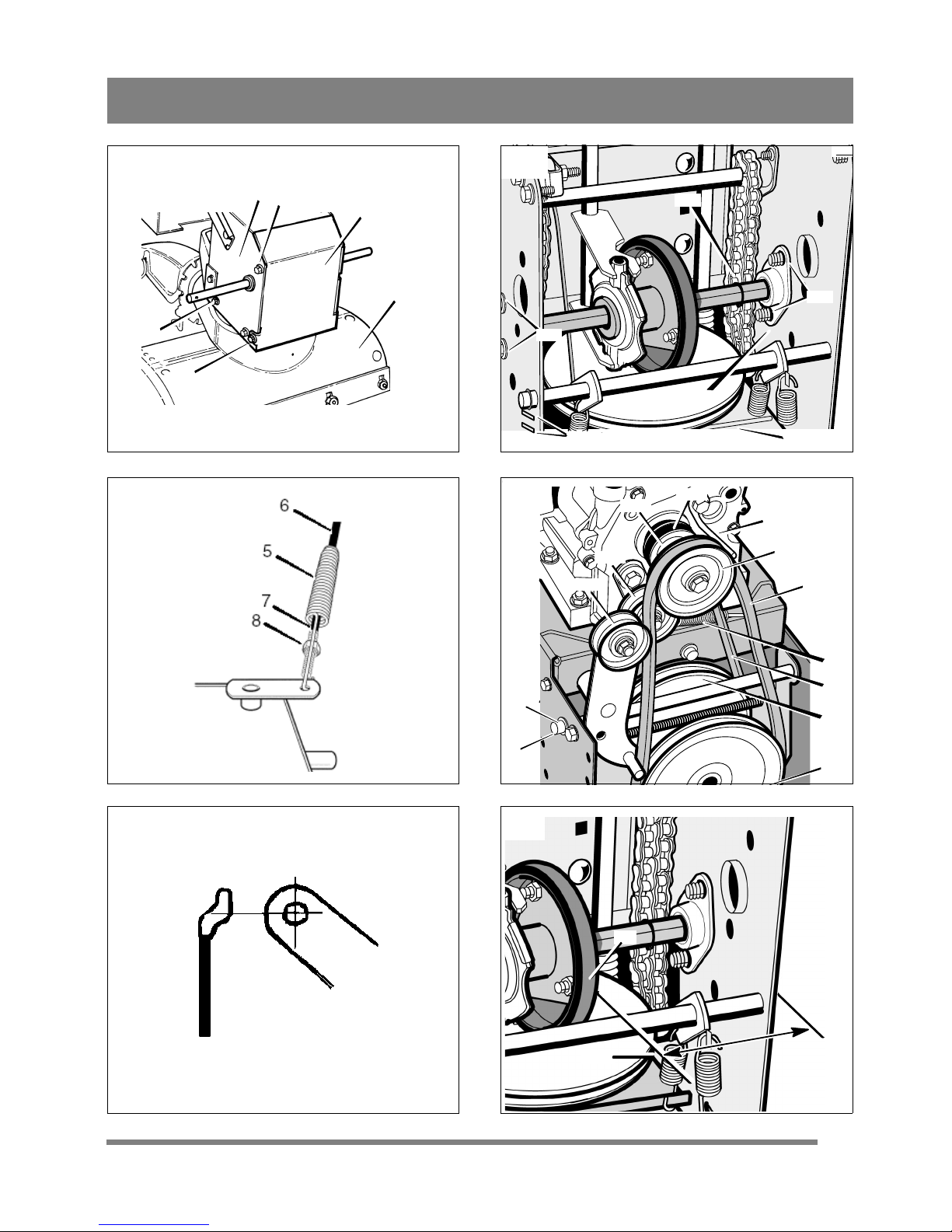 6
5
7
8