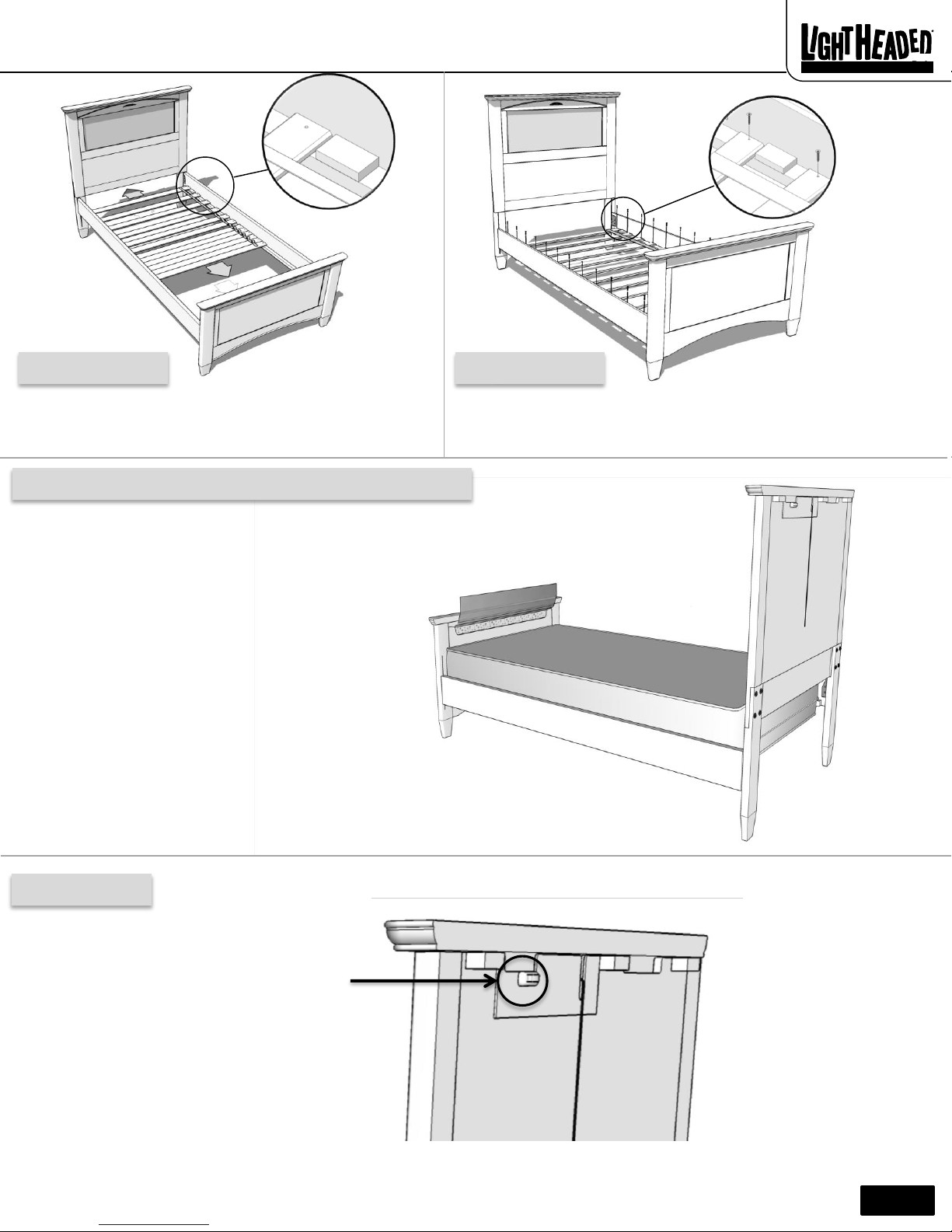 LIGHTHEADED