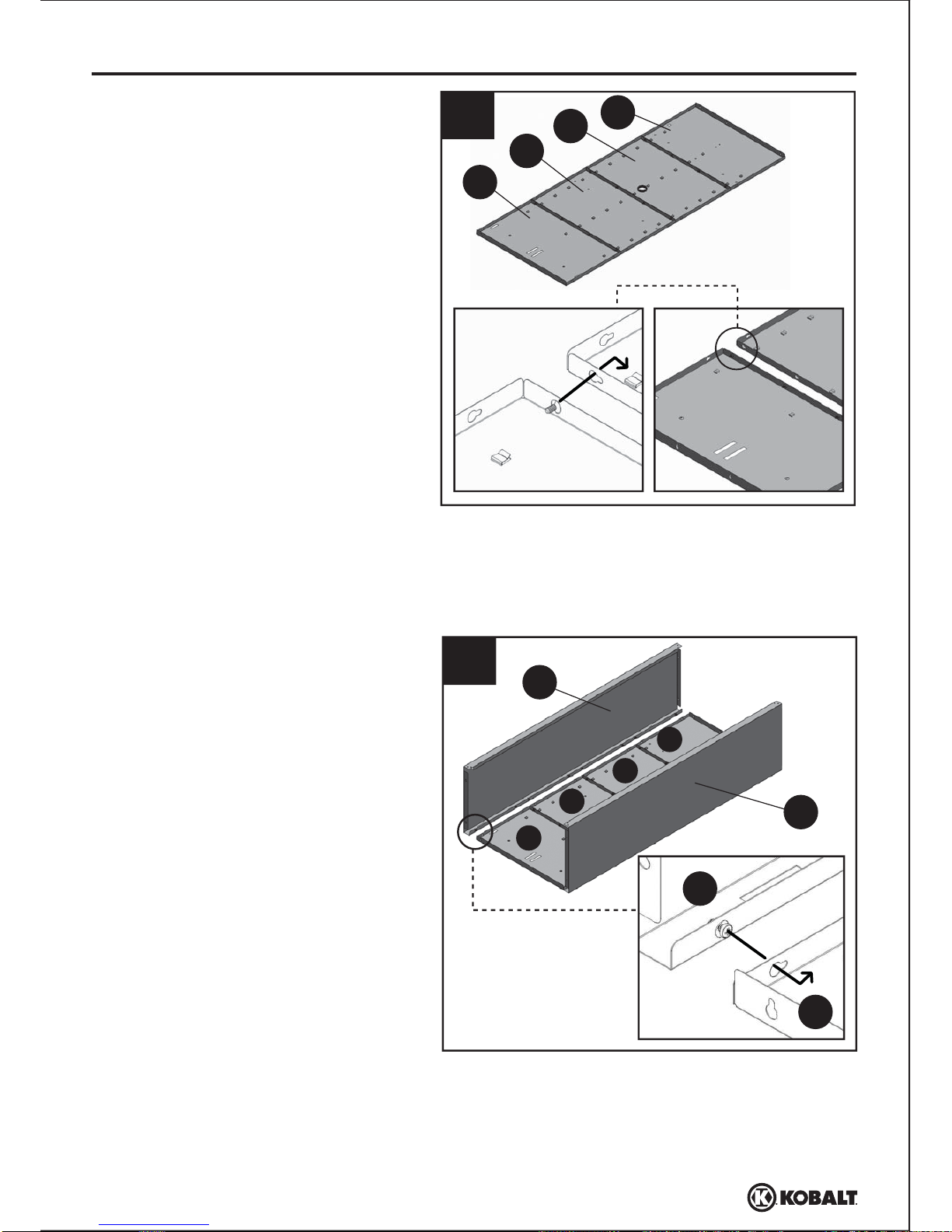 KOBALT