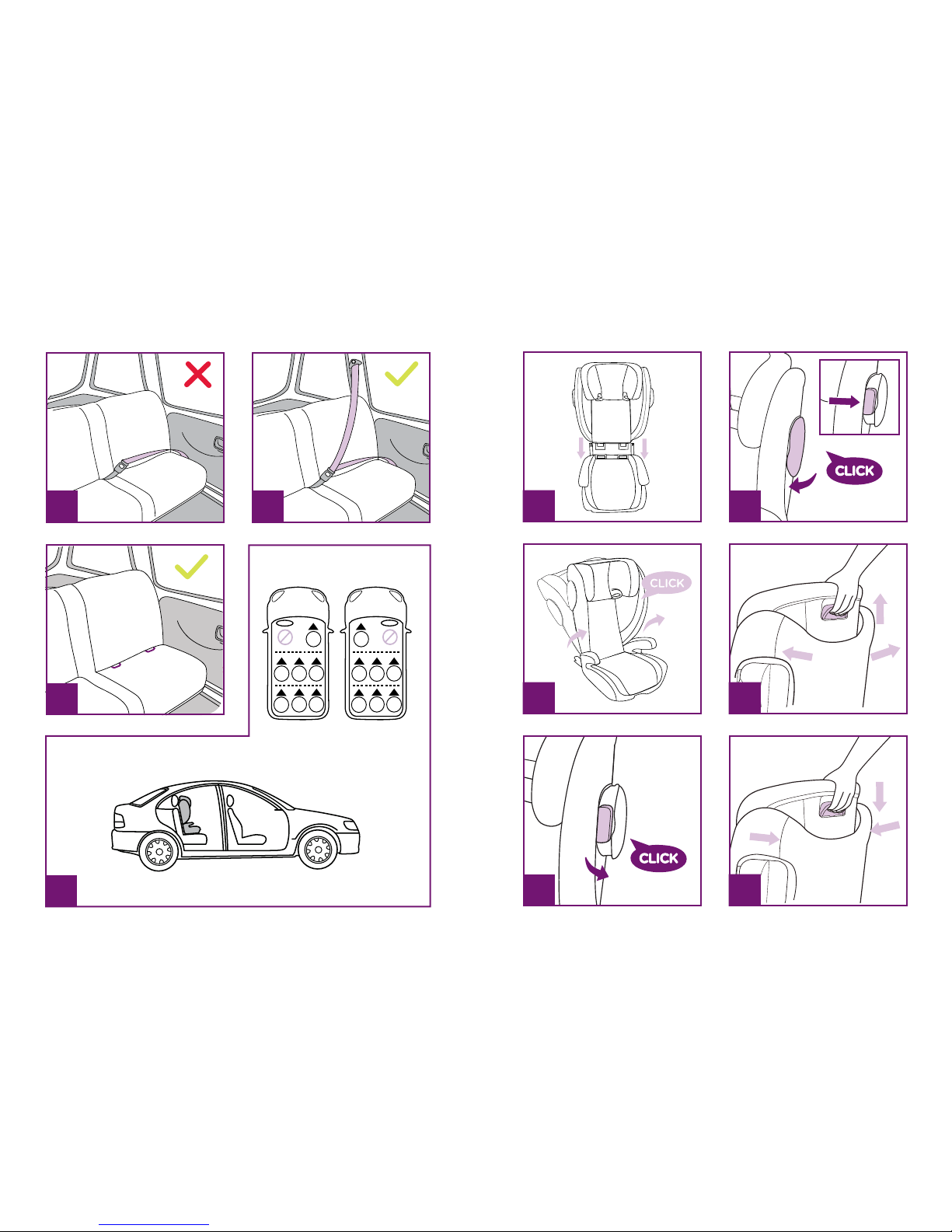 CLICK

CLICK

CLICK