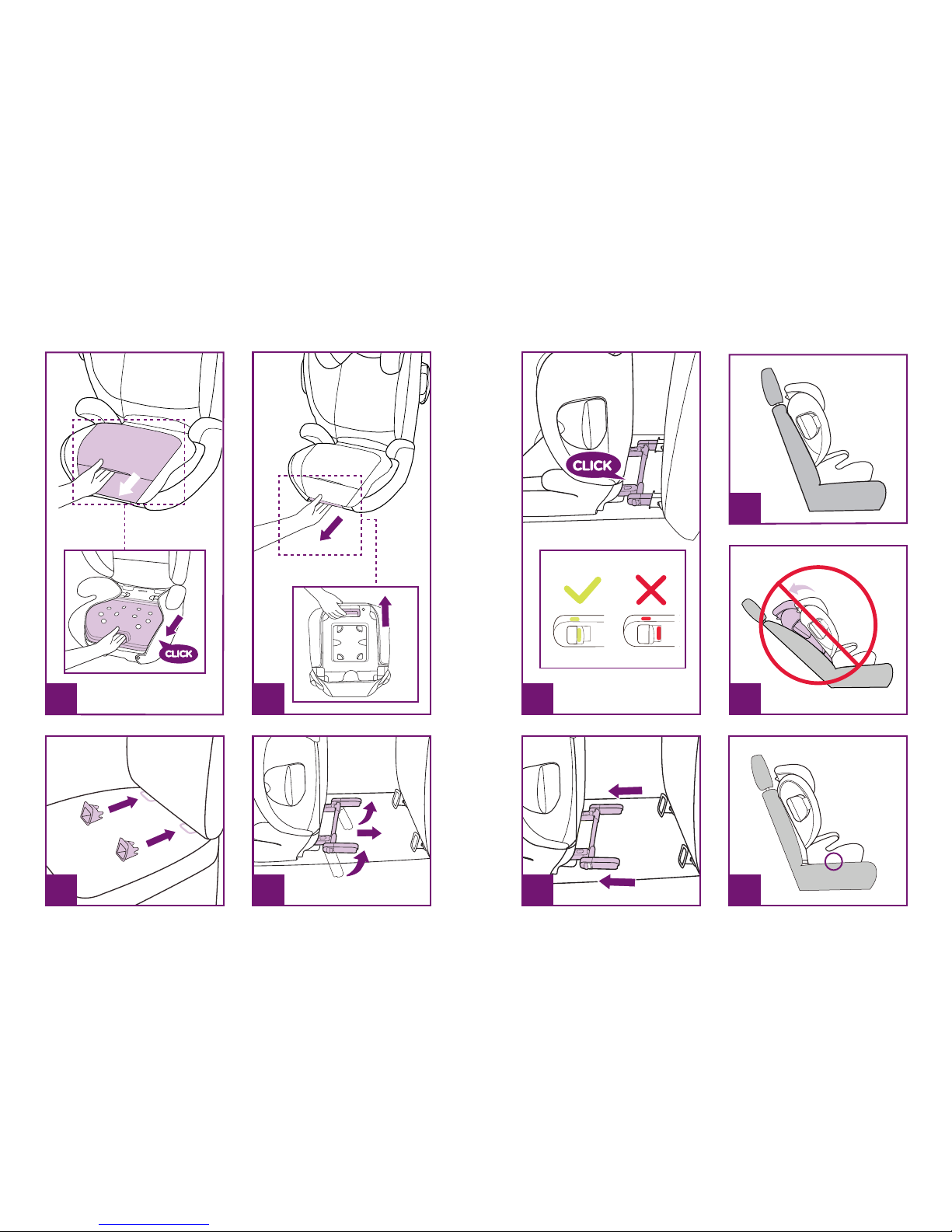 CLICK

CLICK