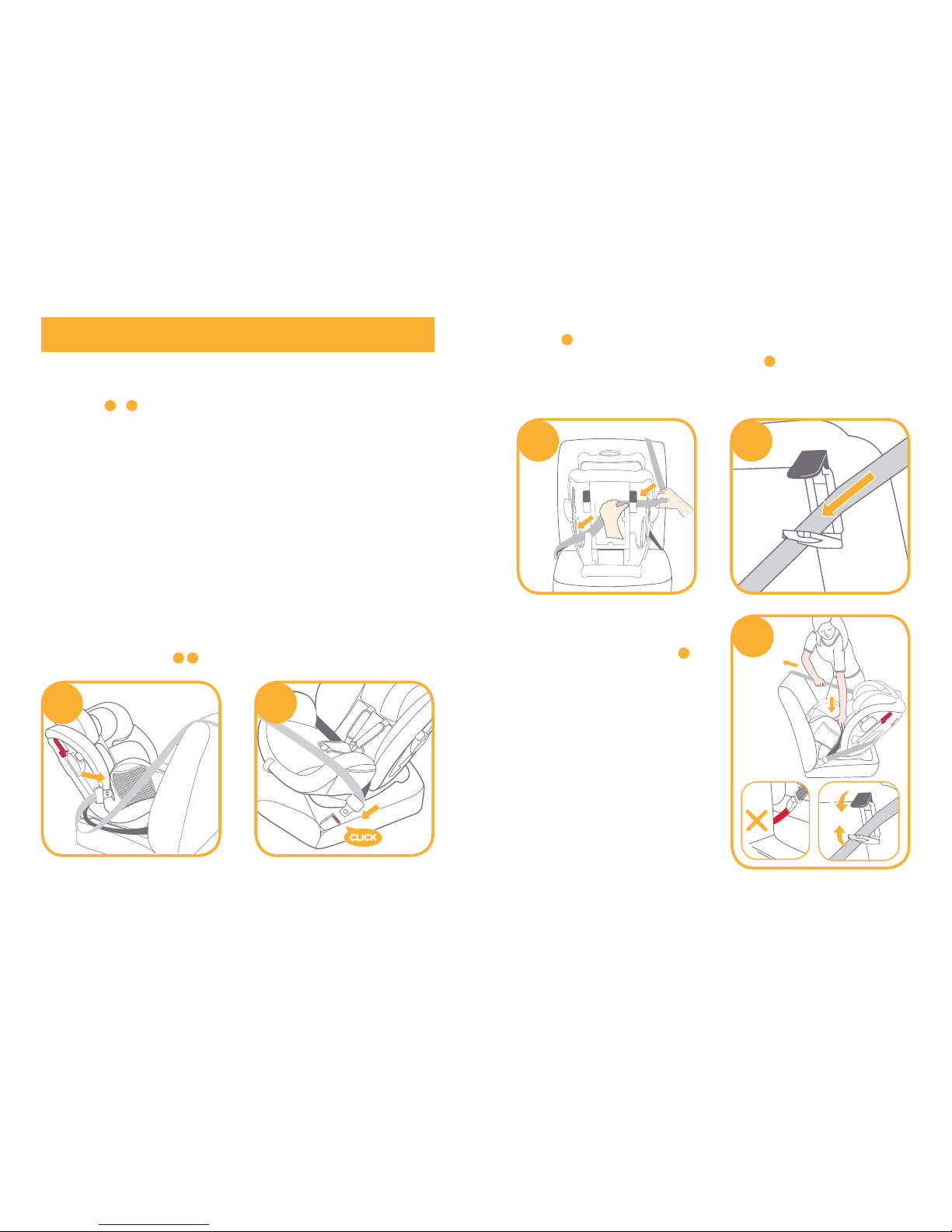 CLICK