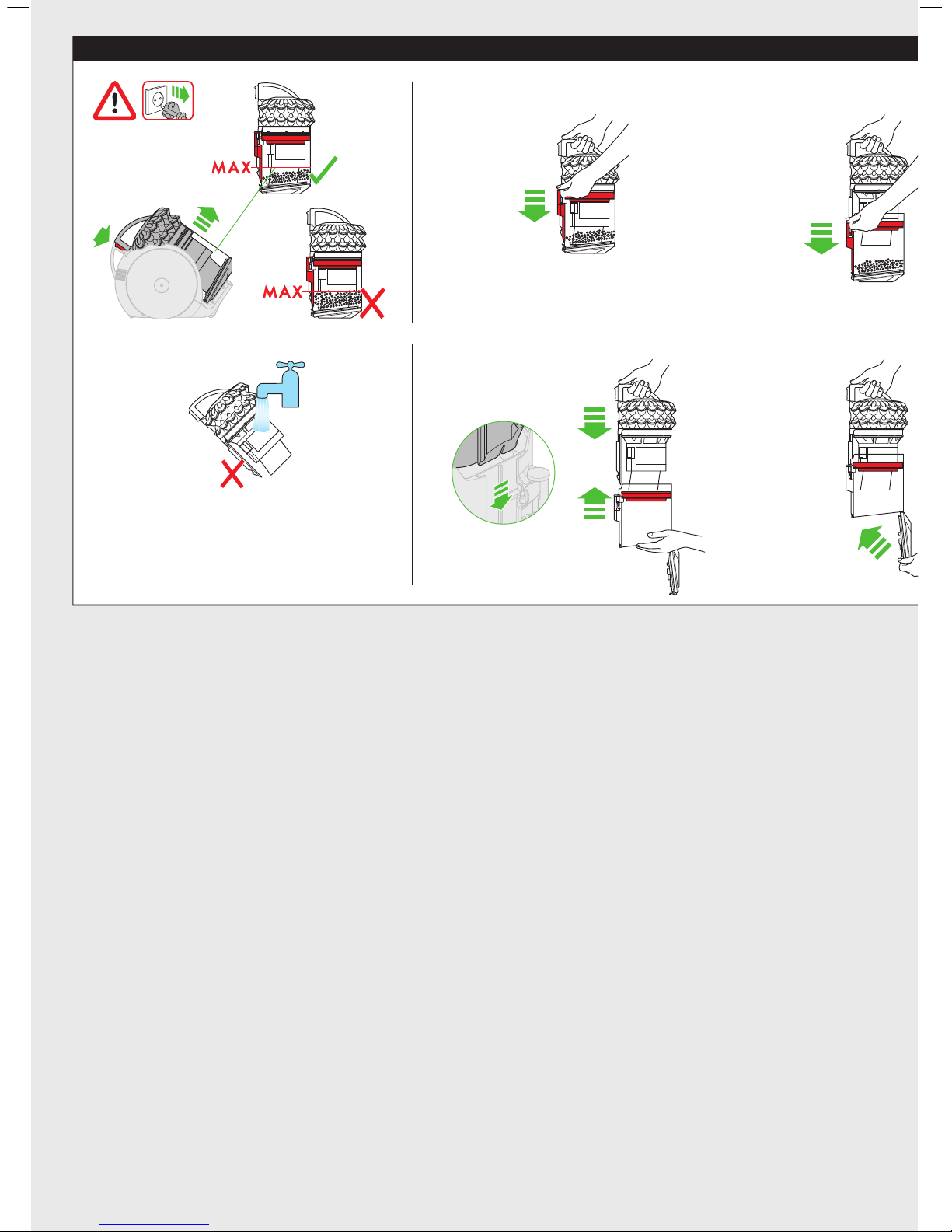 MAX

MAX