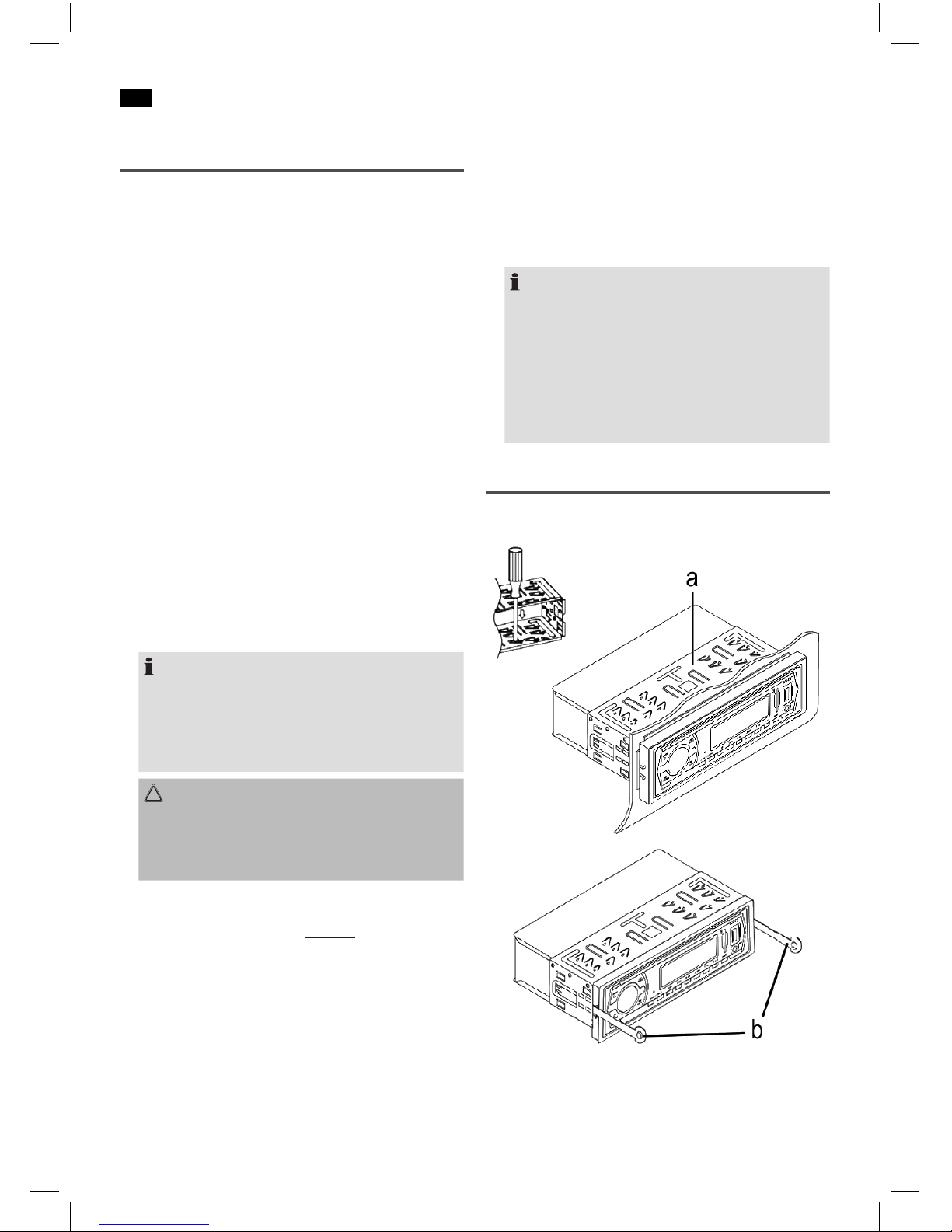 a

b