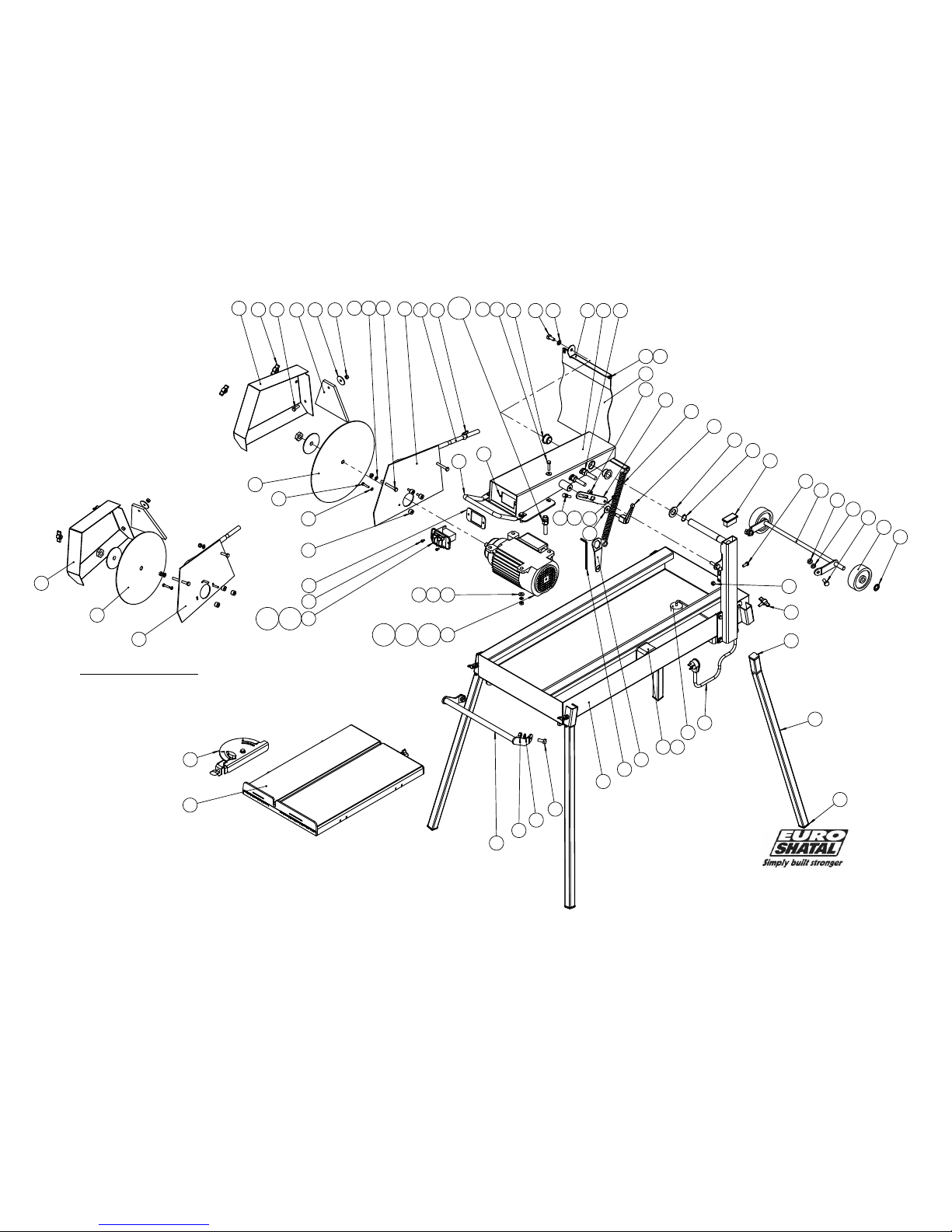 EURO SHATAL
Simply built stronger