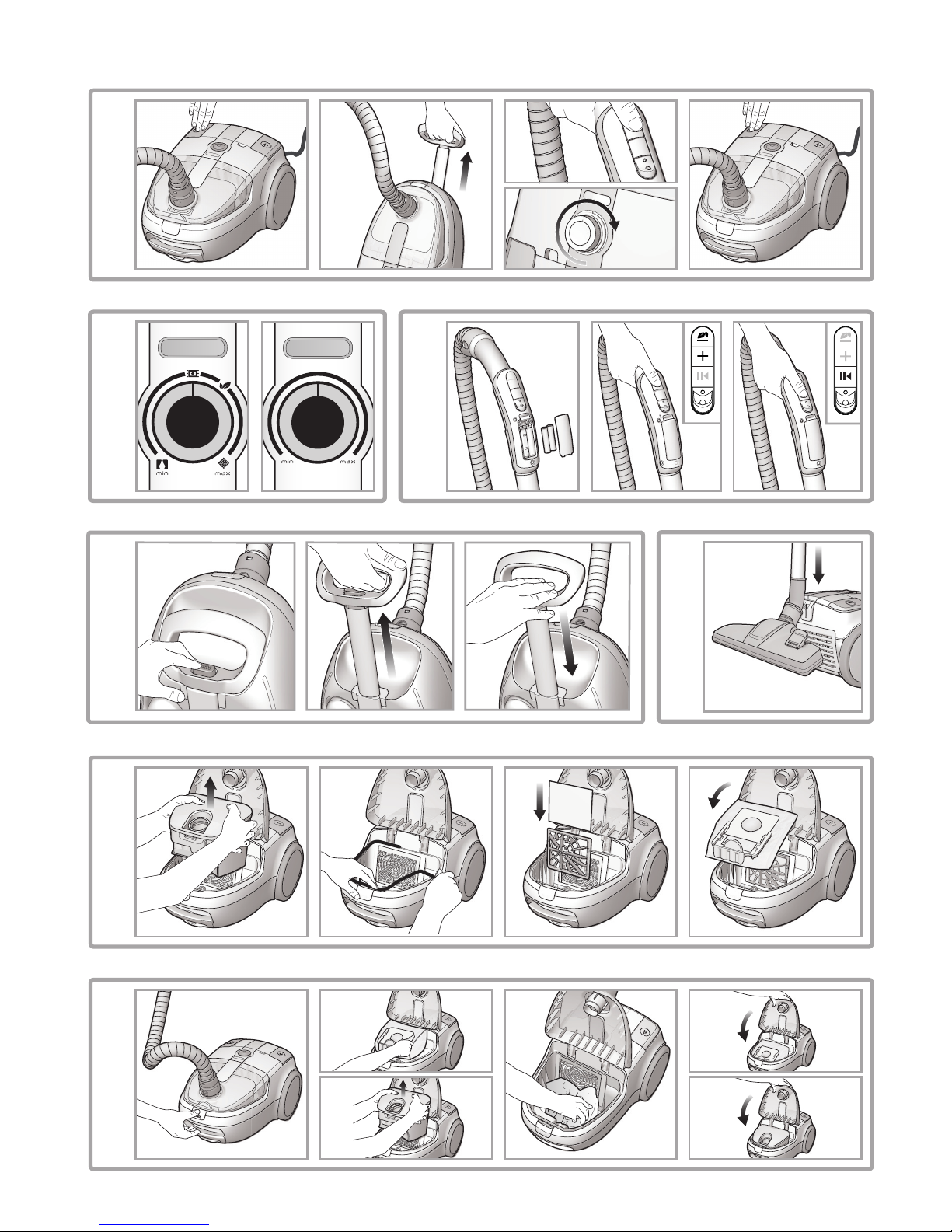 min max

min max