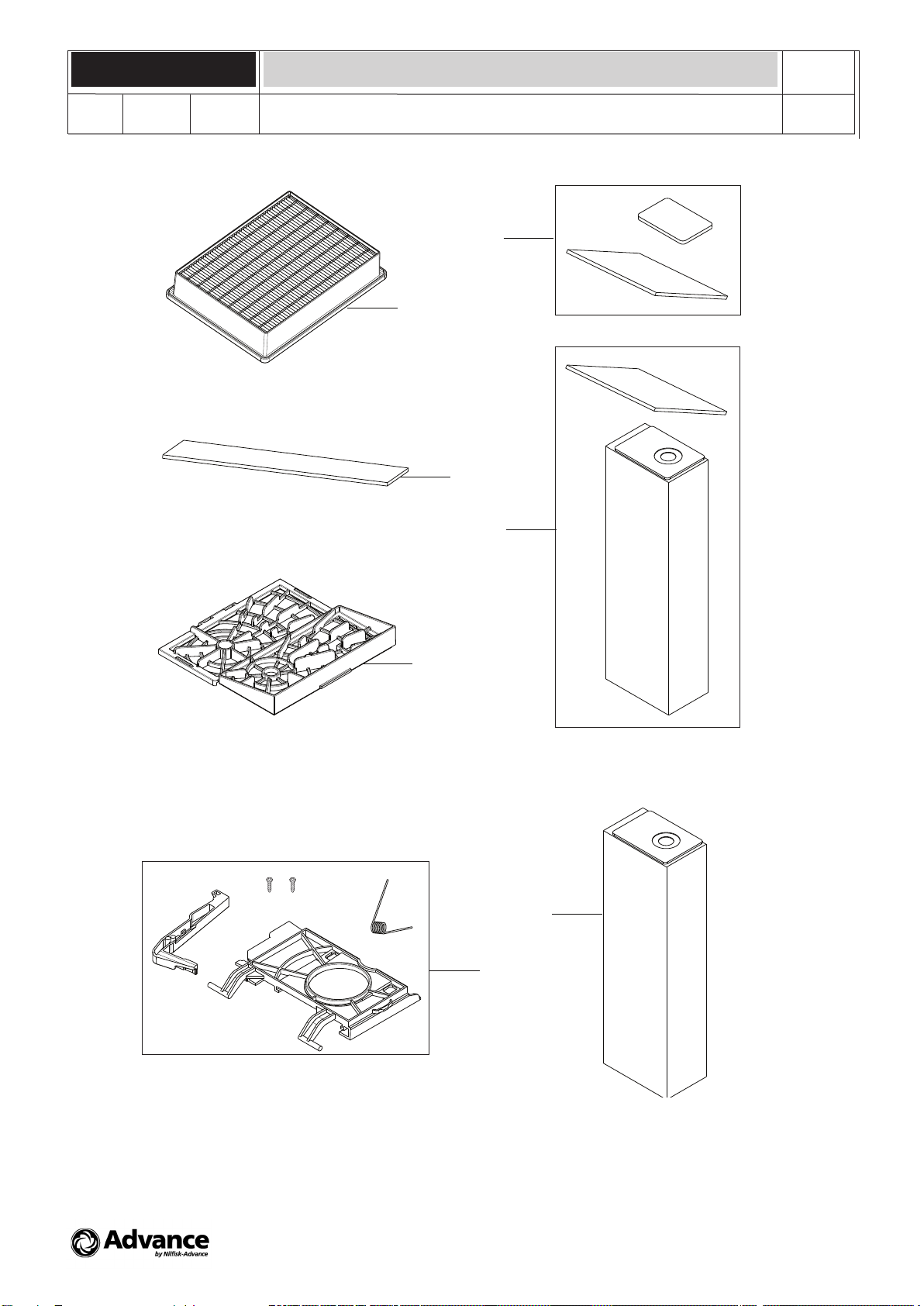 Advance
by Nilfisk-Advance