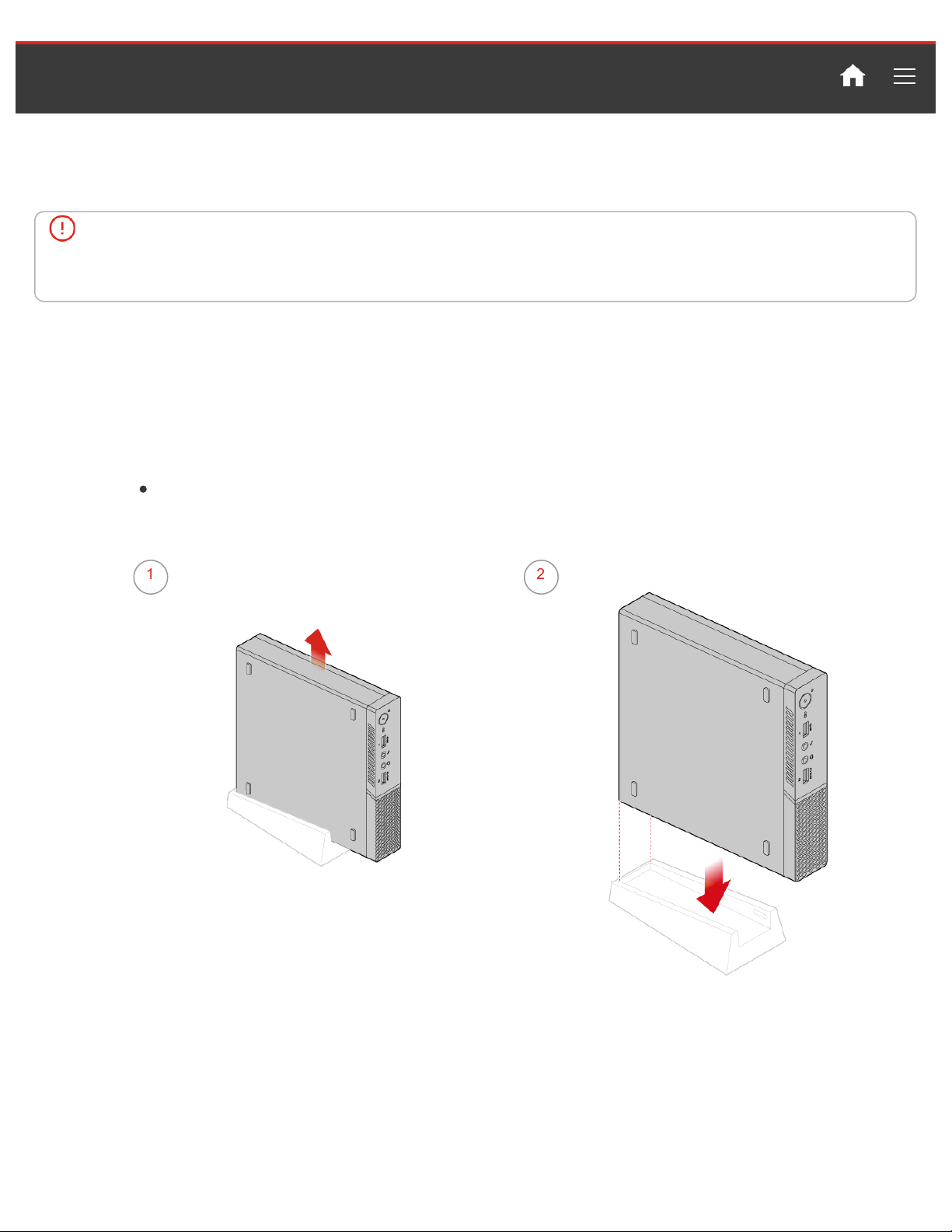 1

2