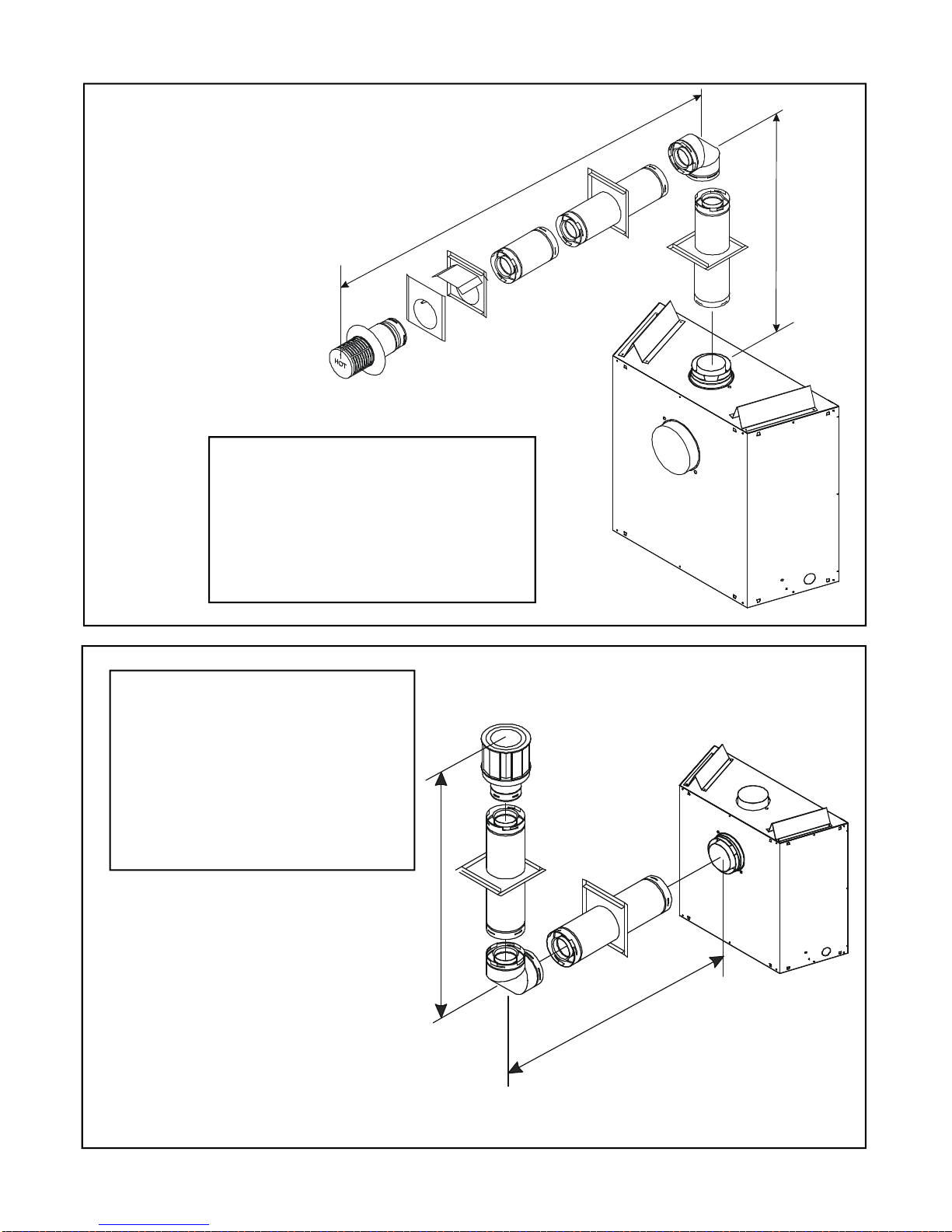 HOT