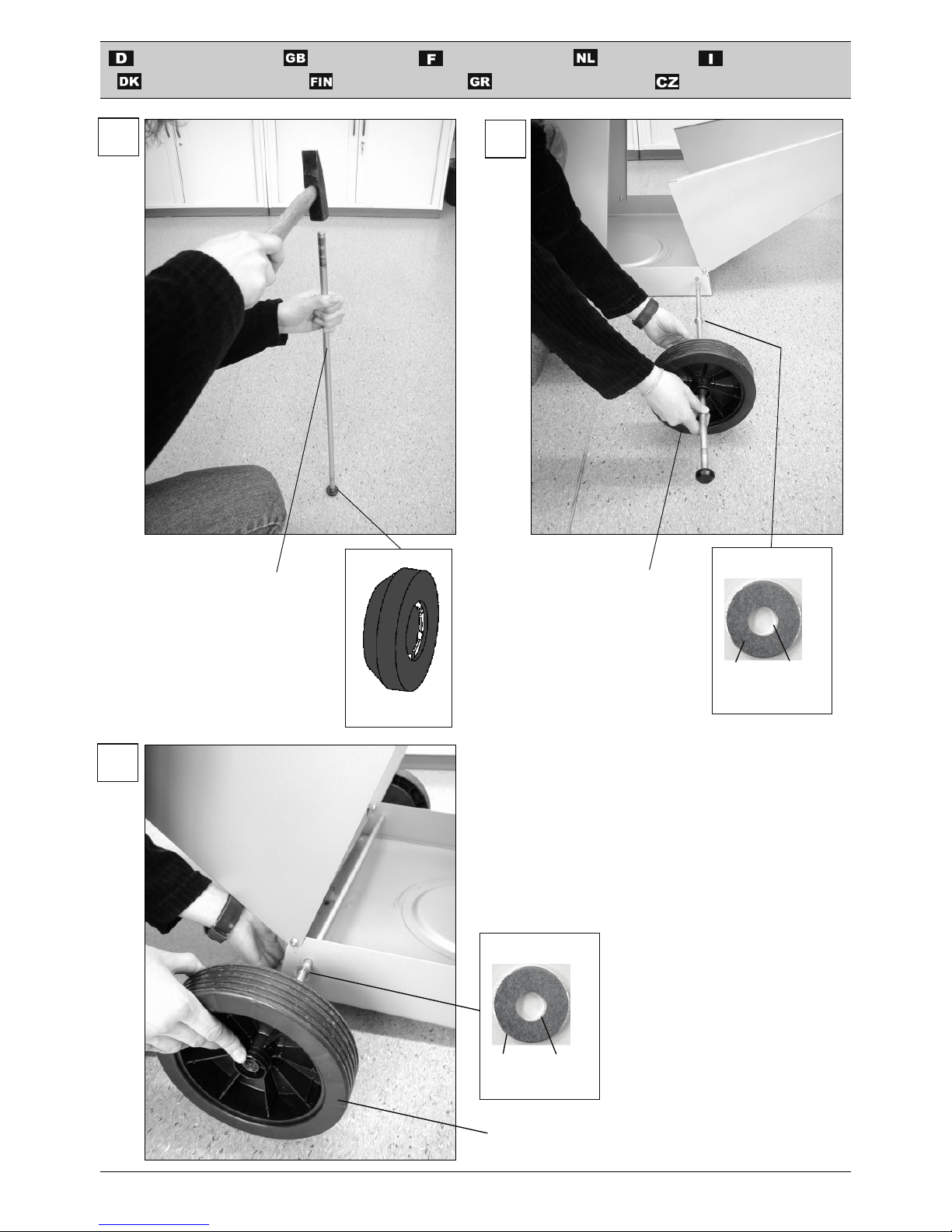 D GB F NL I
DK FIN GR CZ