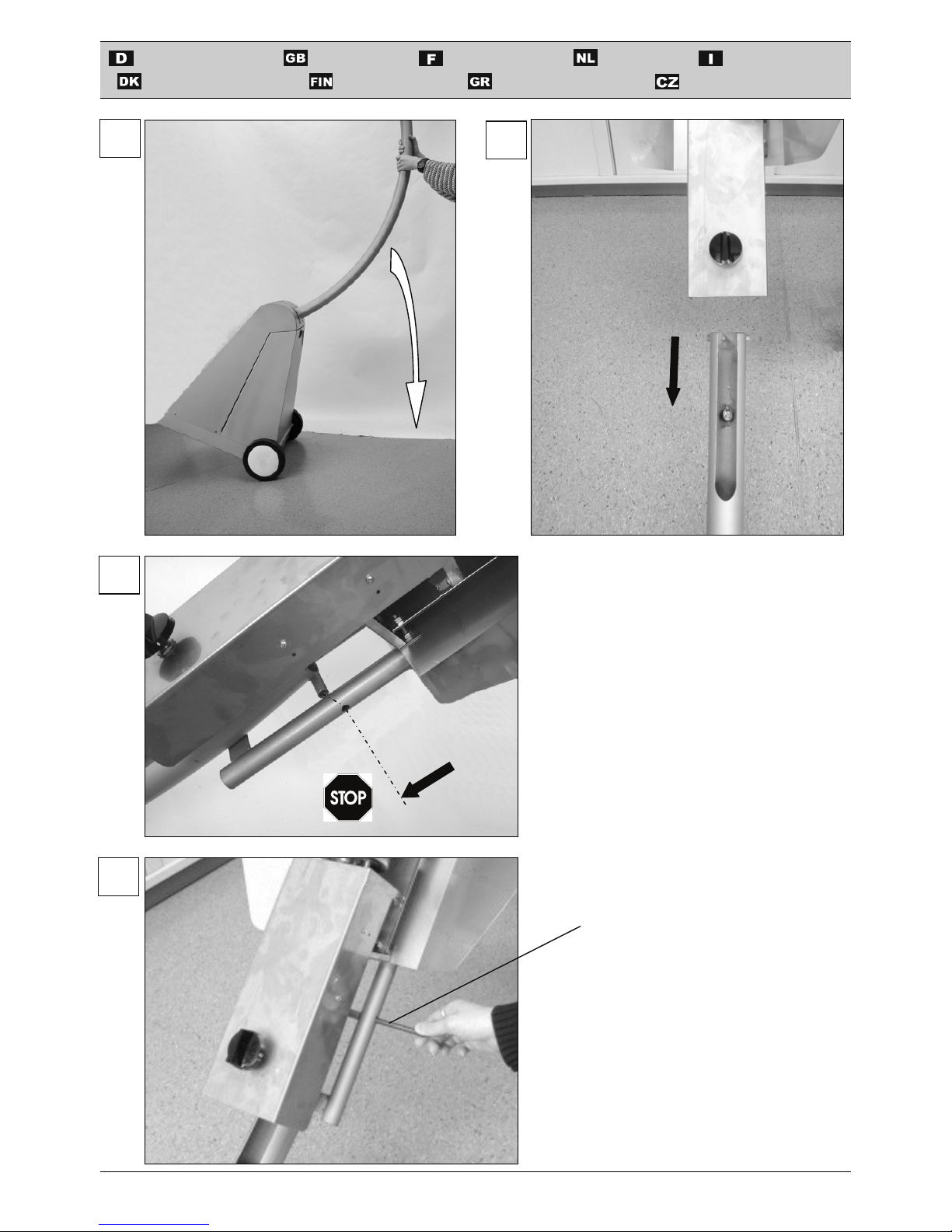 D GB F NL I
DK FIN GR CZ

STOP