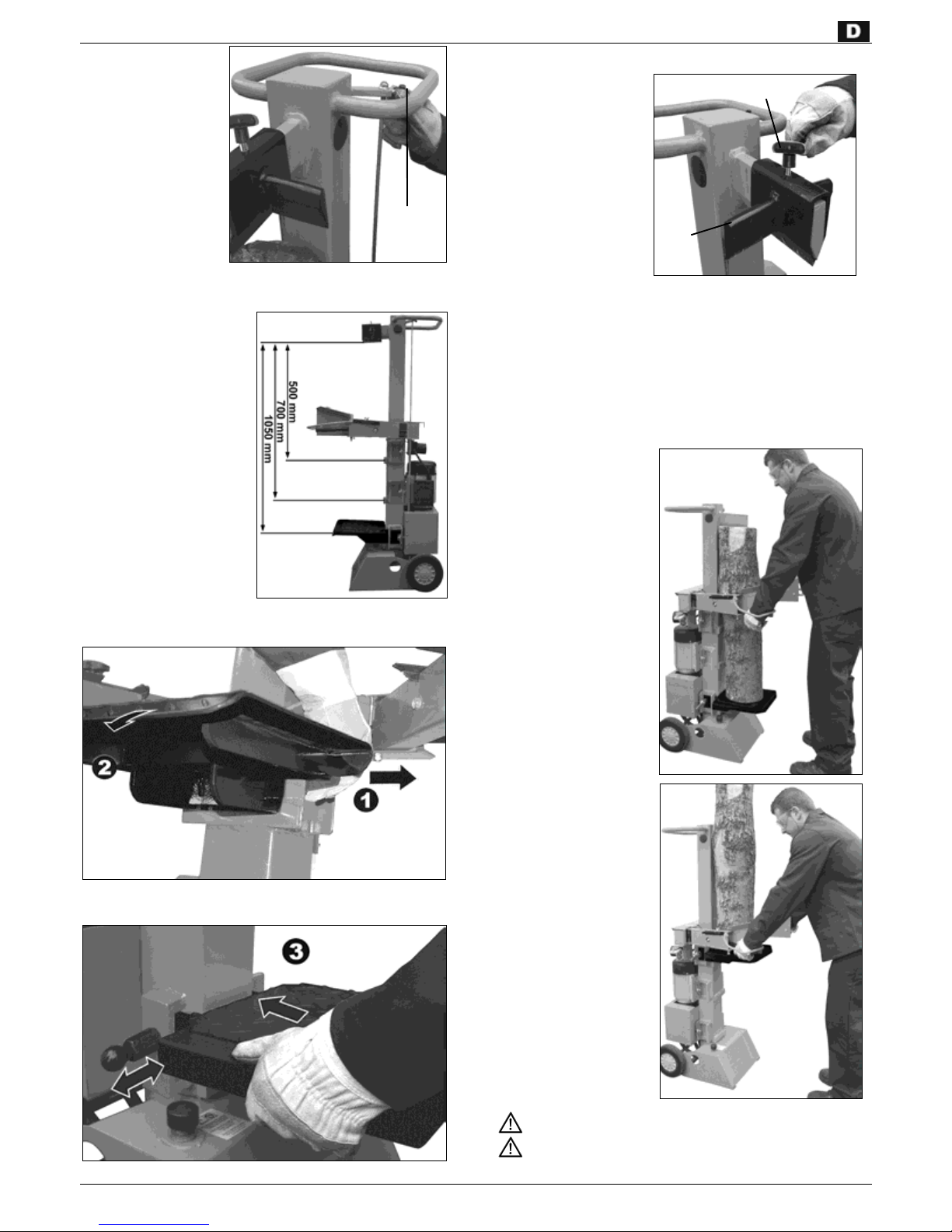 D

500 mm
700 mm
1050 mm

2
1

3