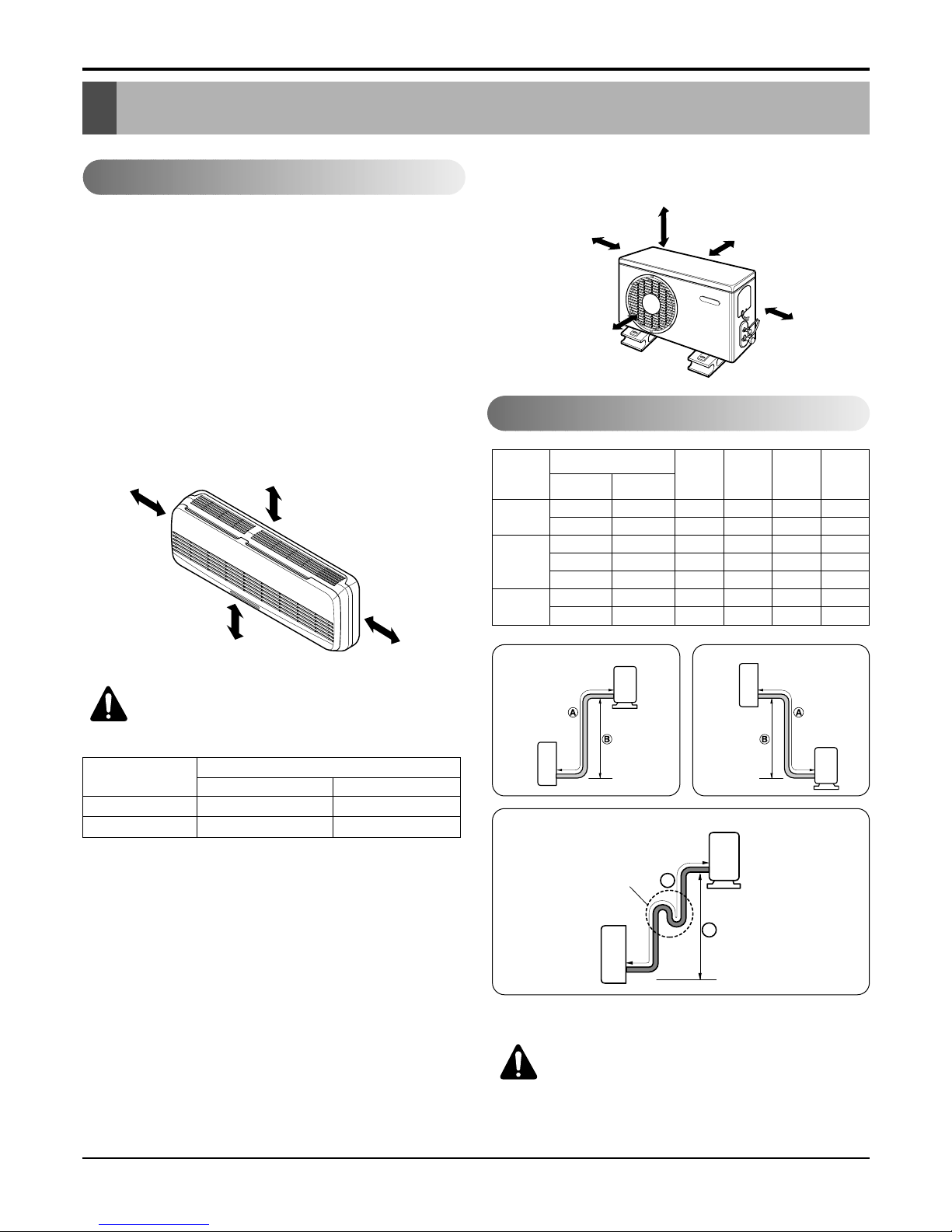 A

B

A

B