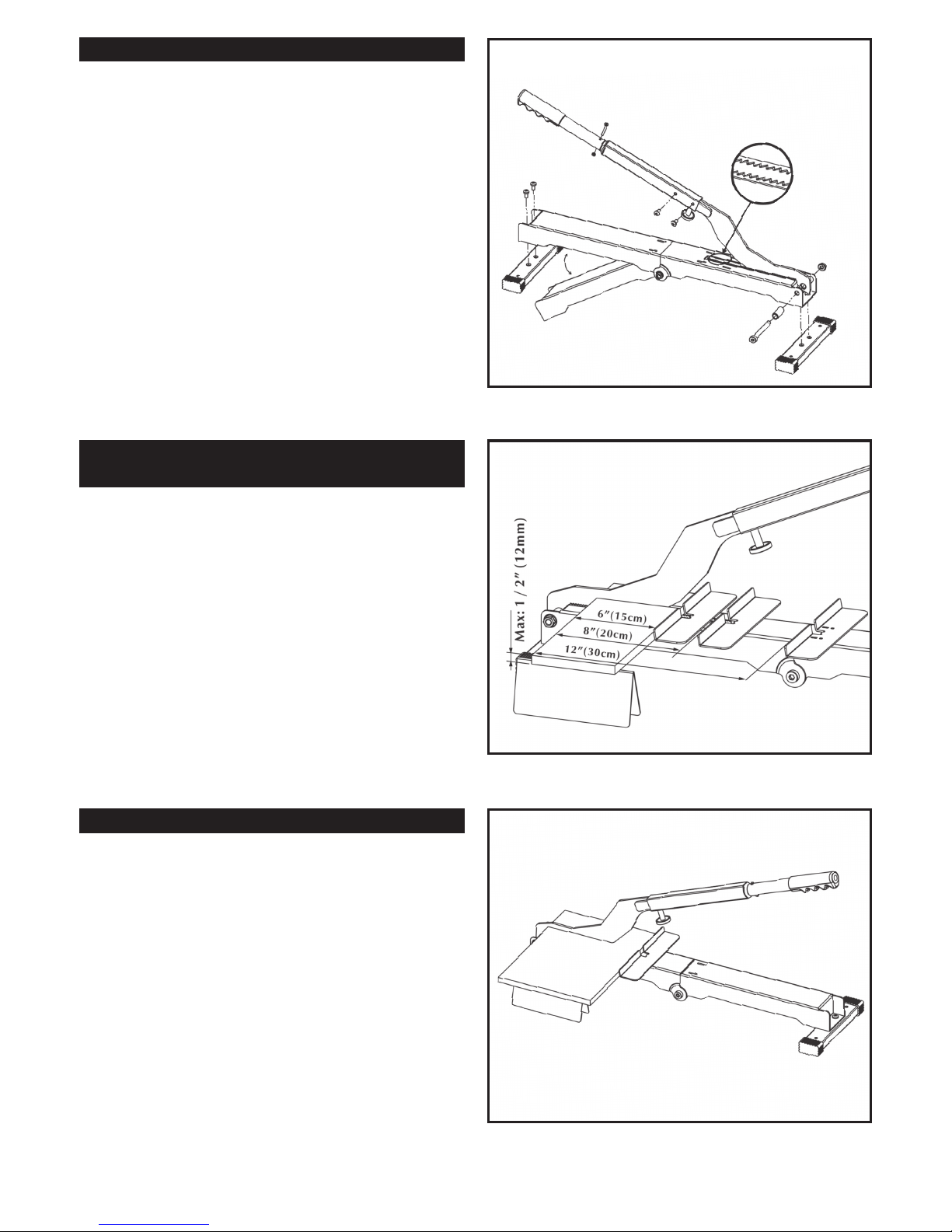 Max: 1 / 2" (12mm)

6"(15cm)

8"(20cm)

12"(30cm)