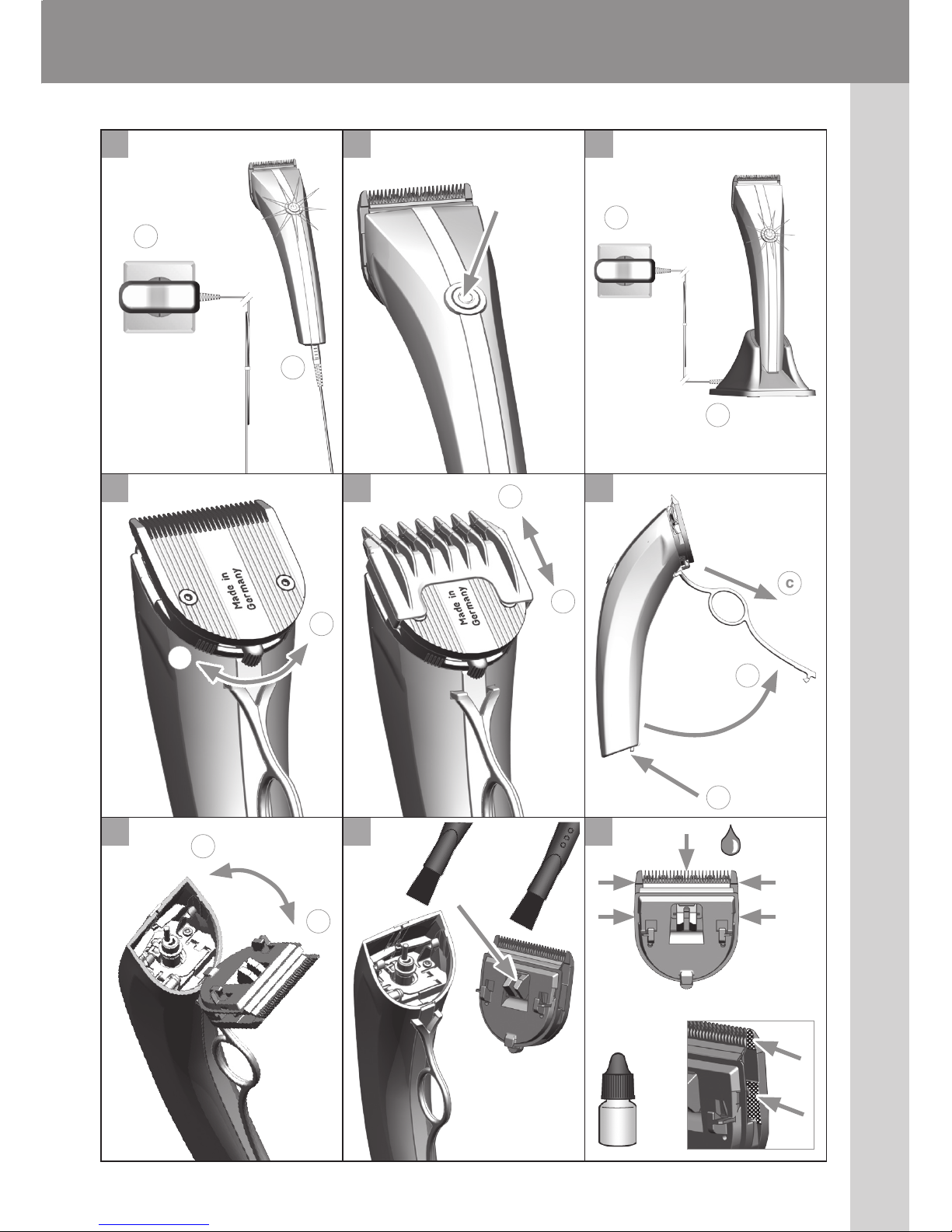 Made in Germany

Made in Germany

c