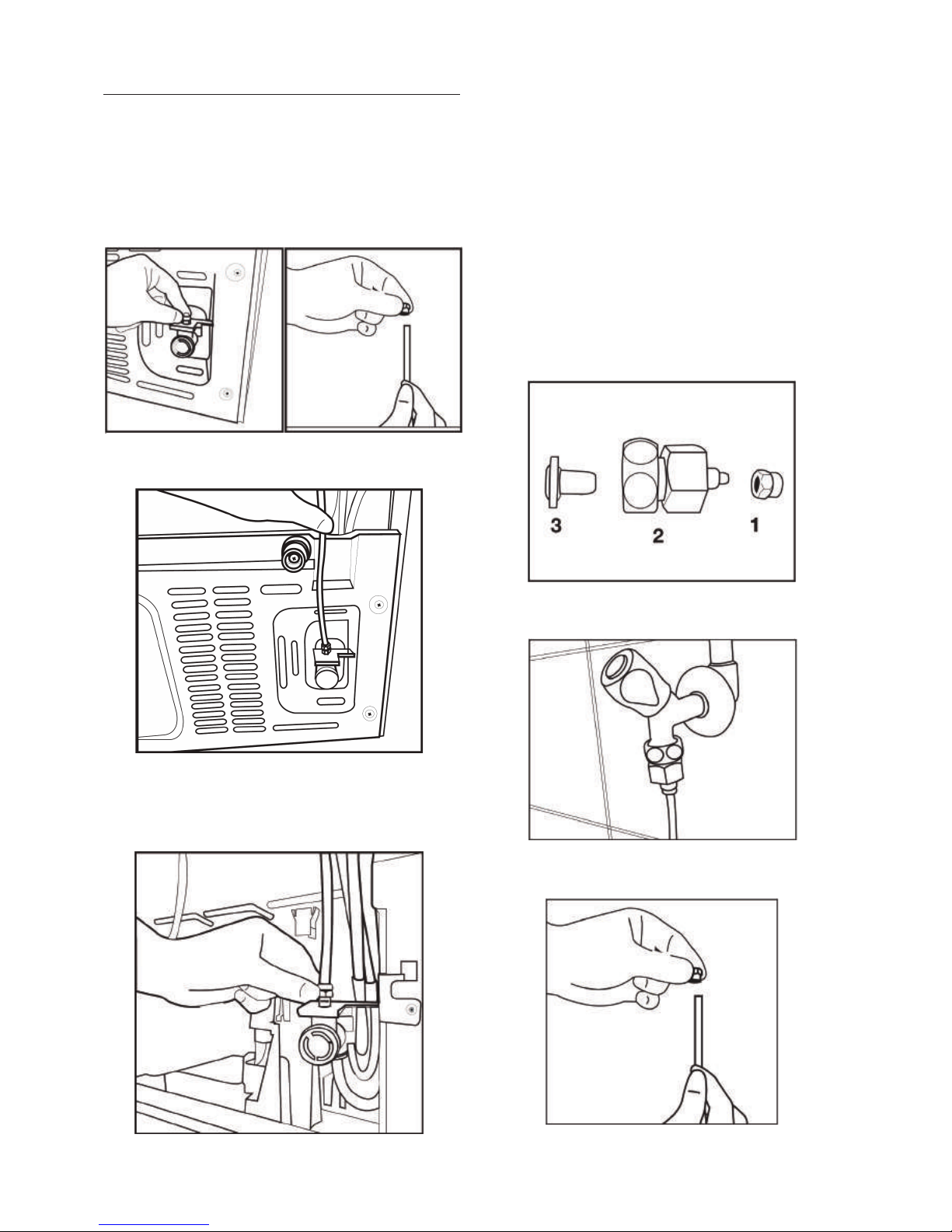 3

2

1