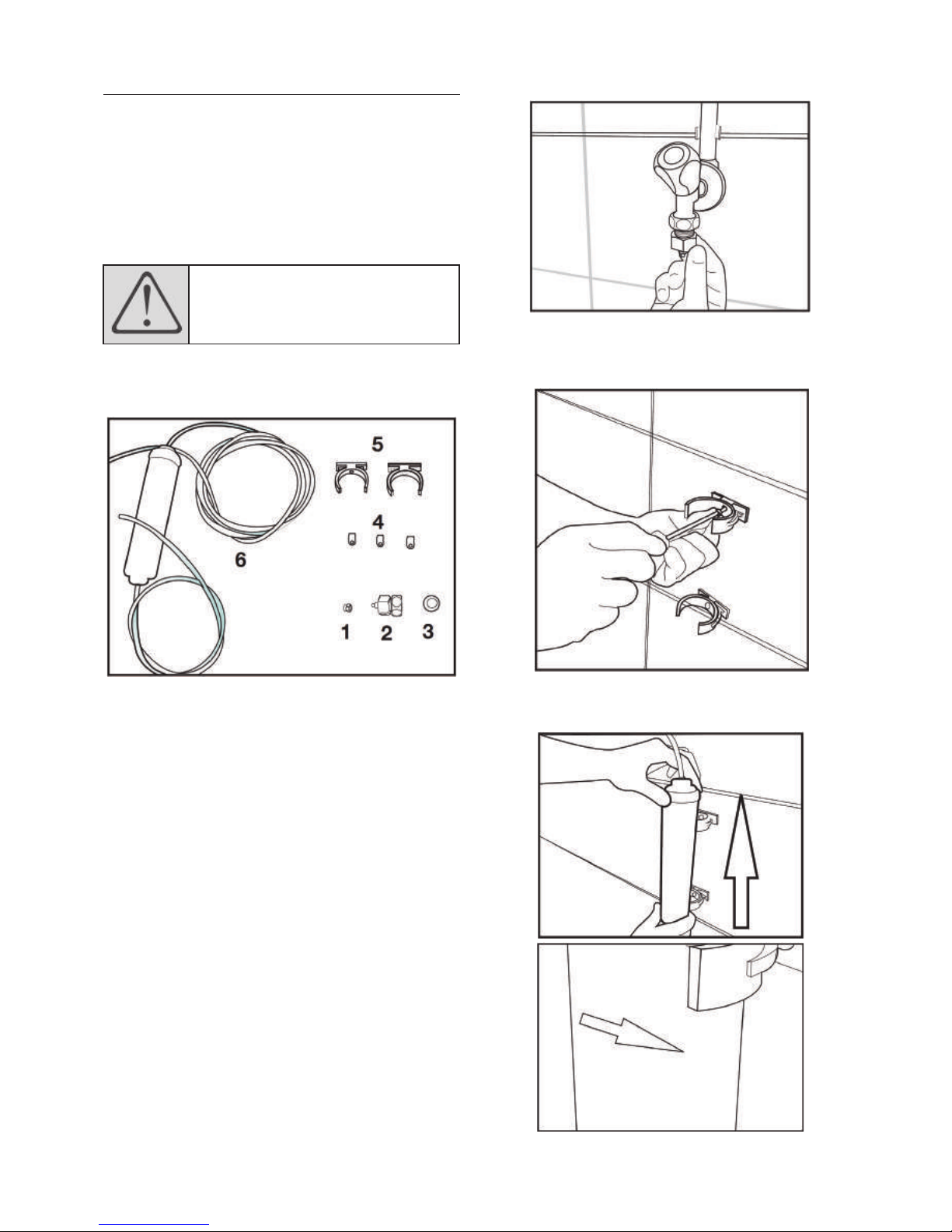 5

4

6

1 2 3