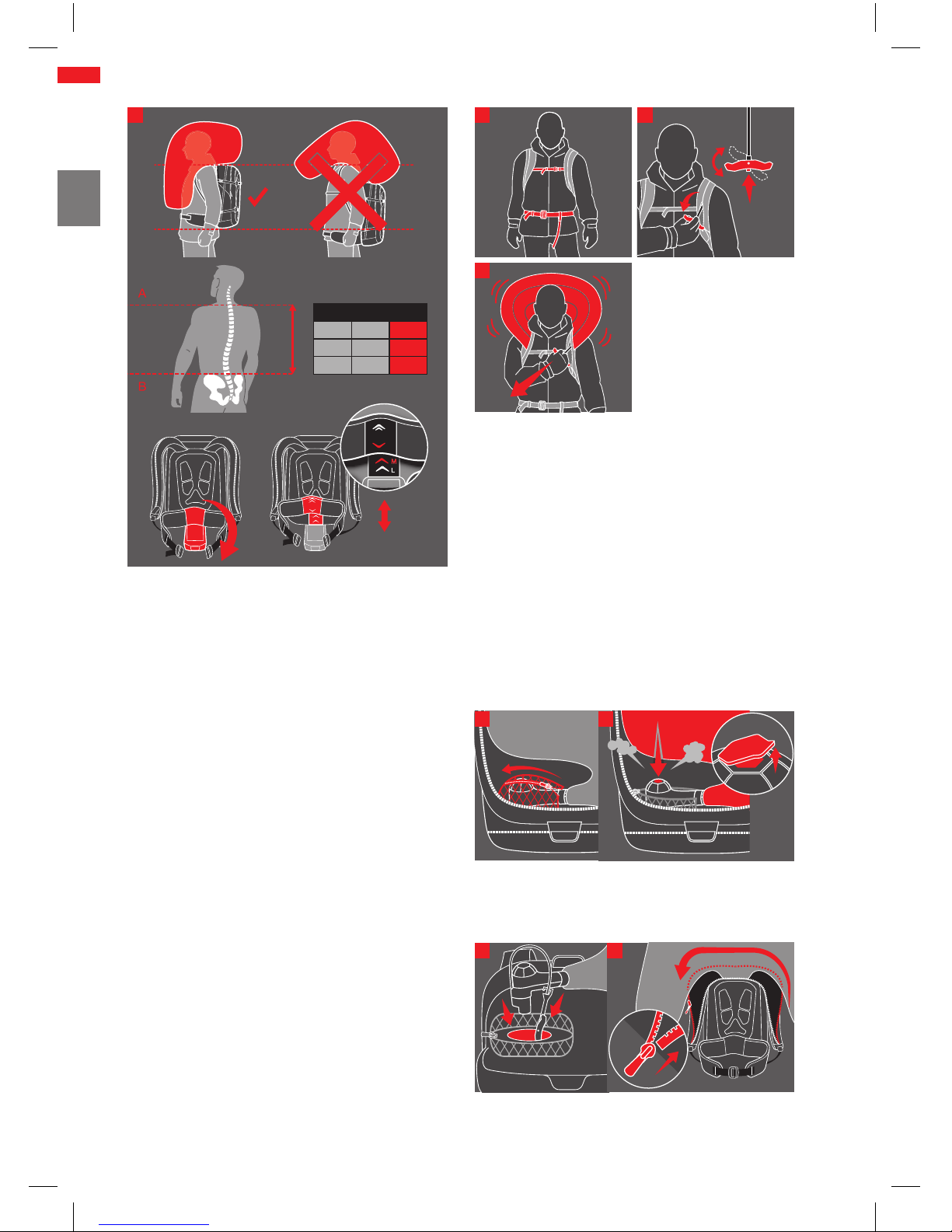 A

B

M
L