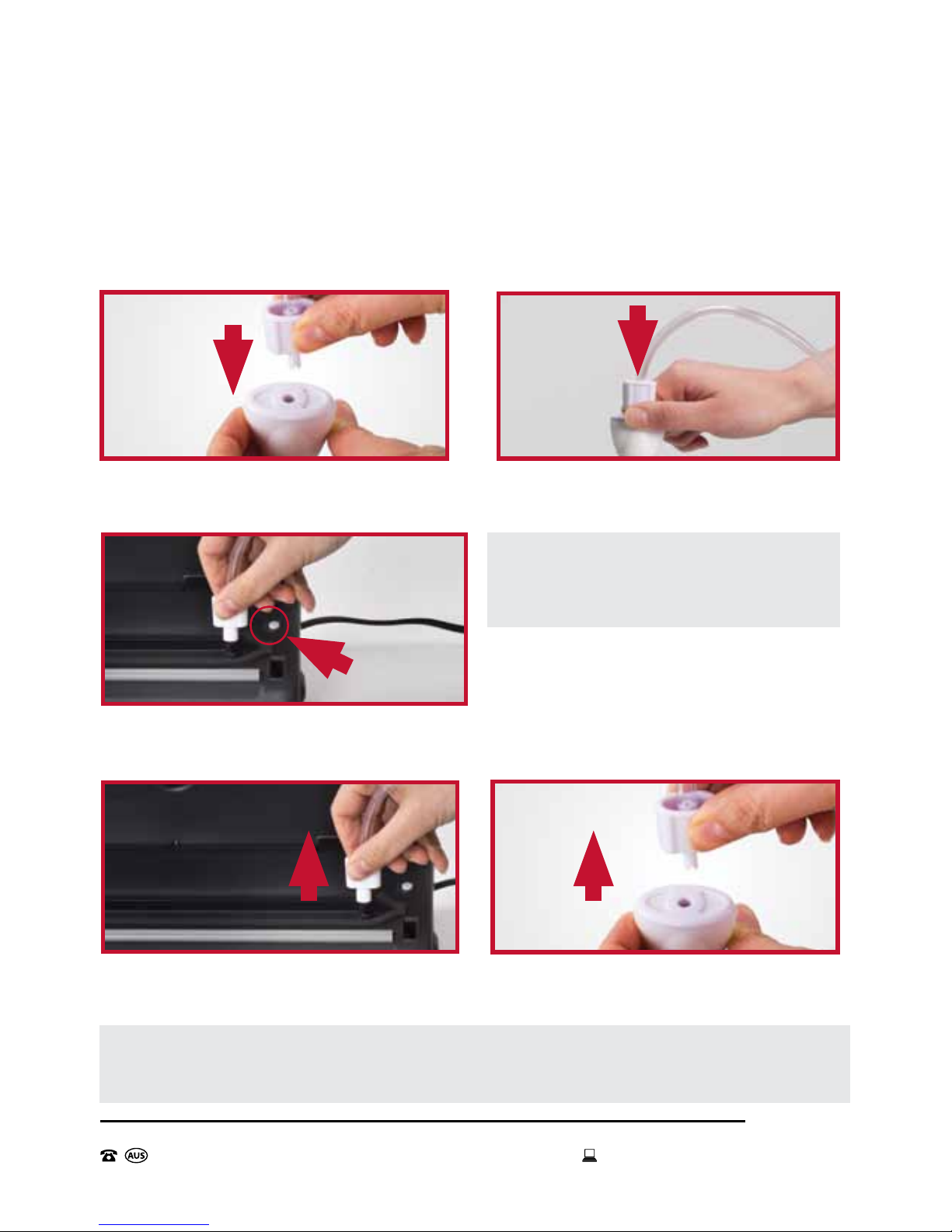 AUS