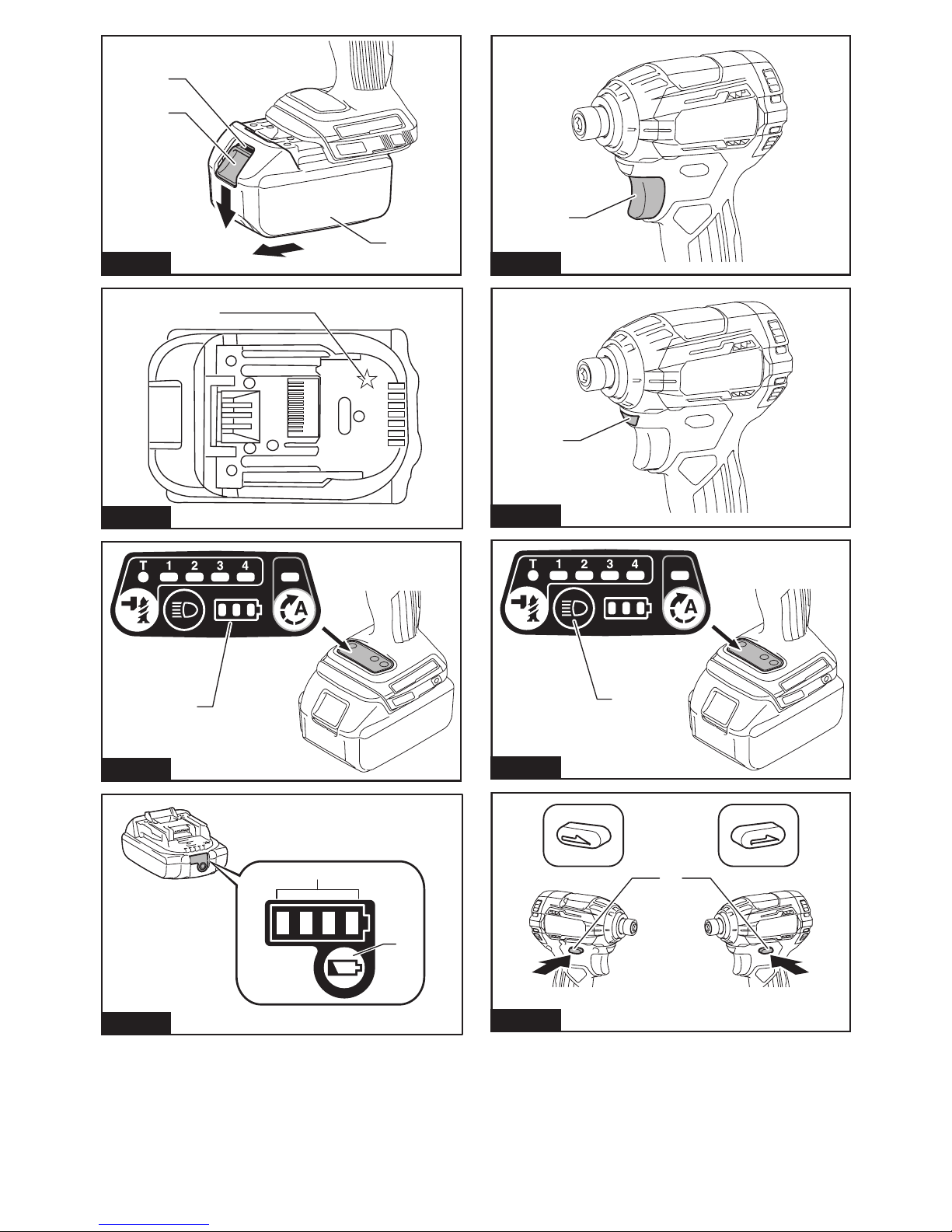 T 1 2 3 4

A

T 1 2 3 4

A