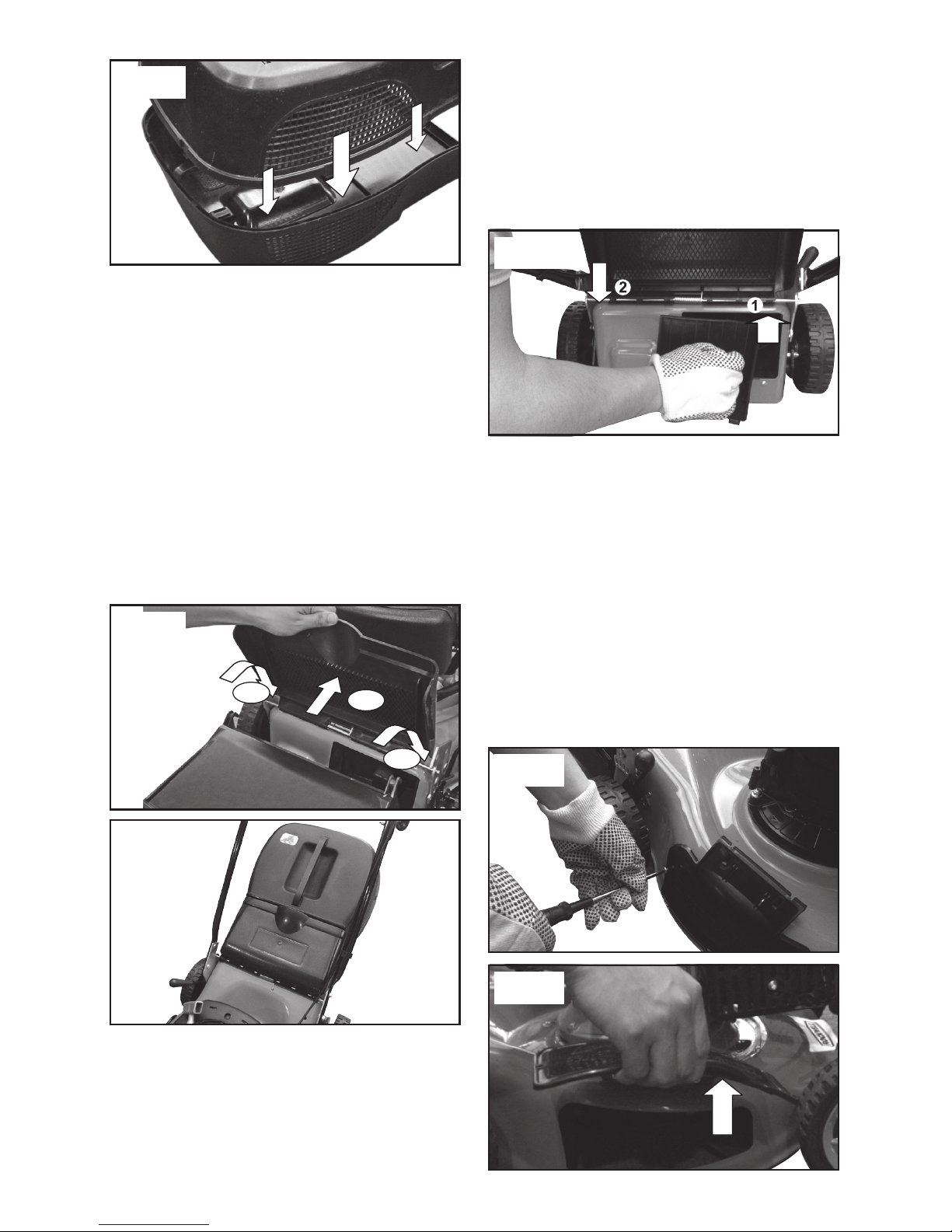 2

1