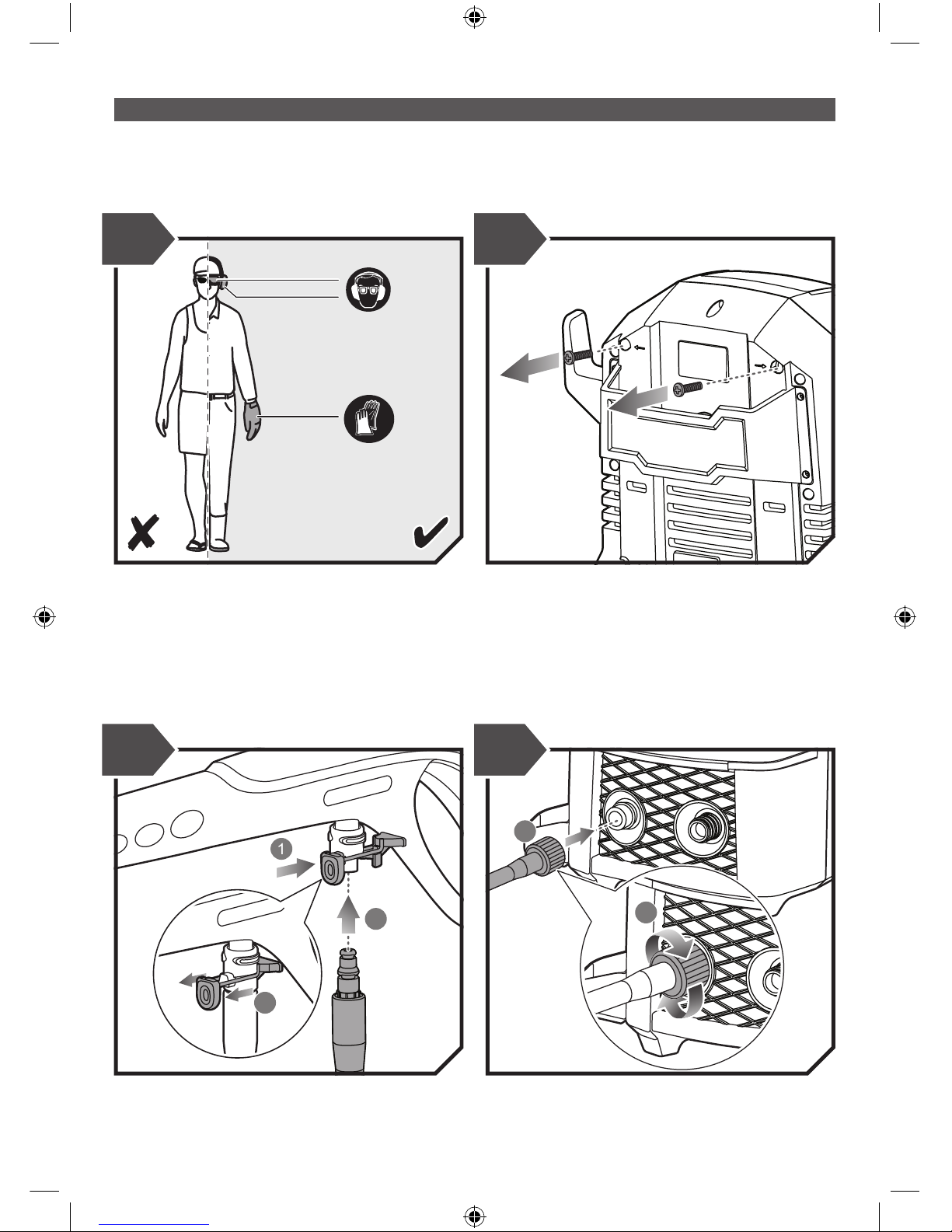 1