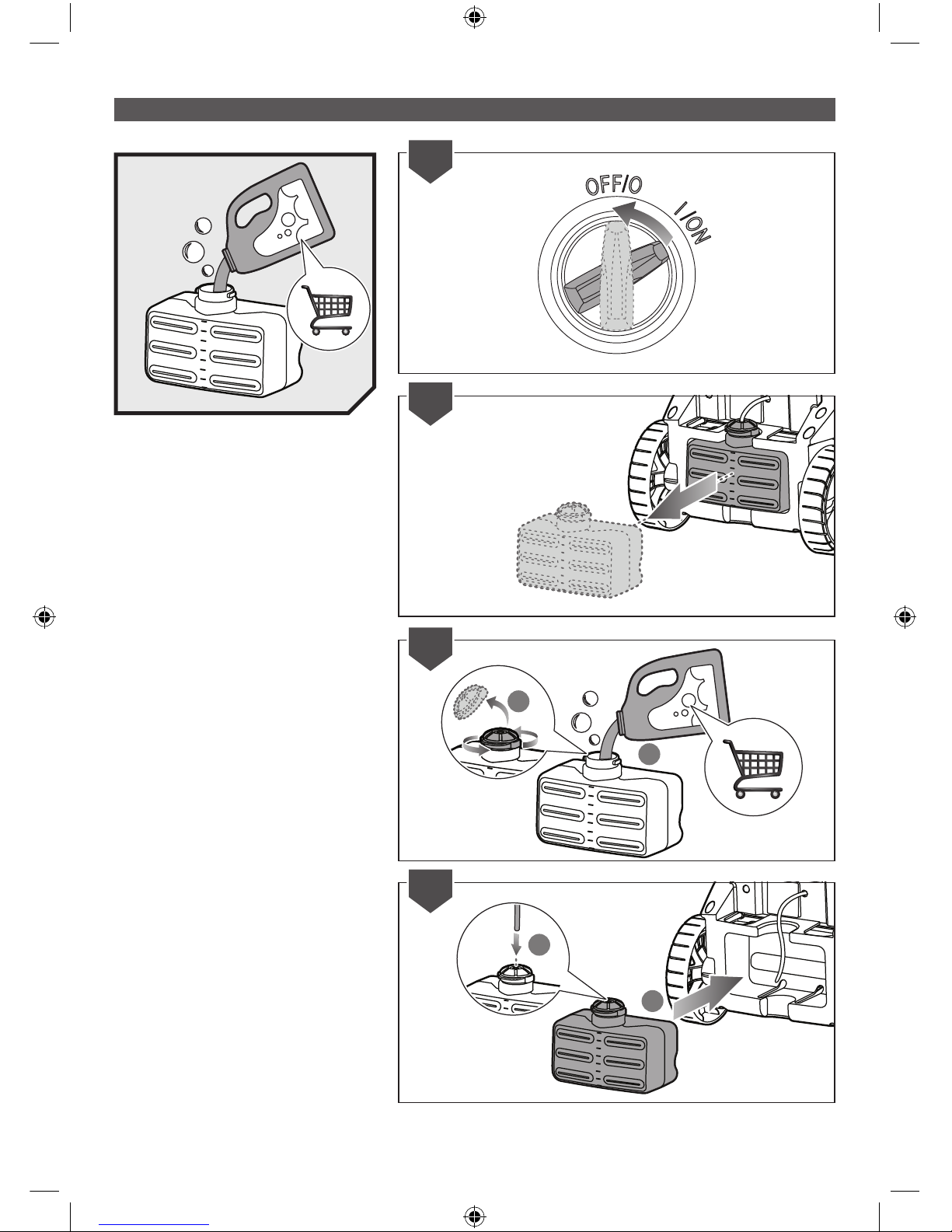 OFF/O

I/ON