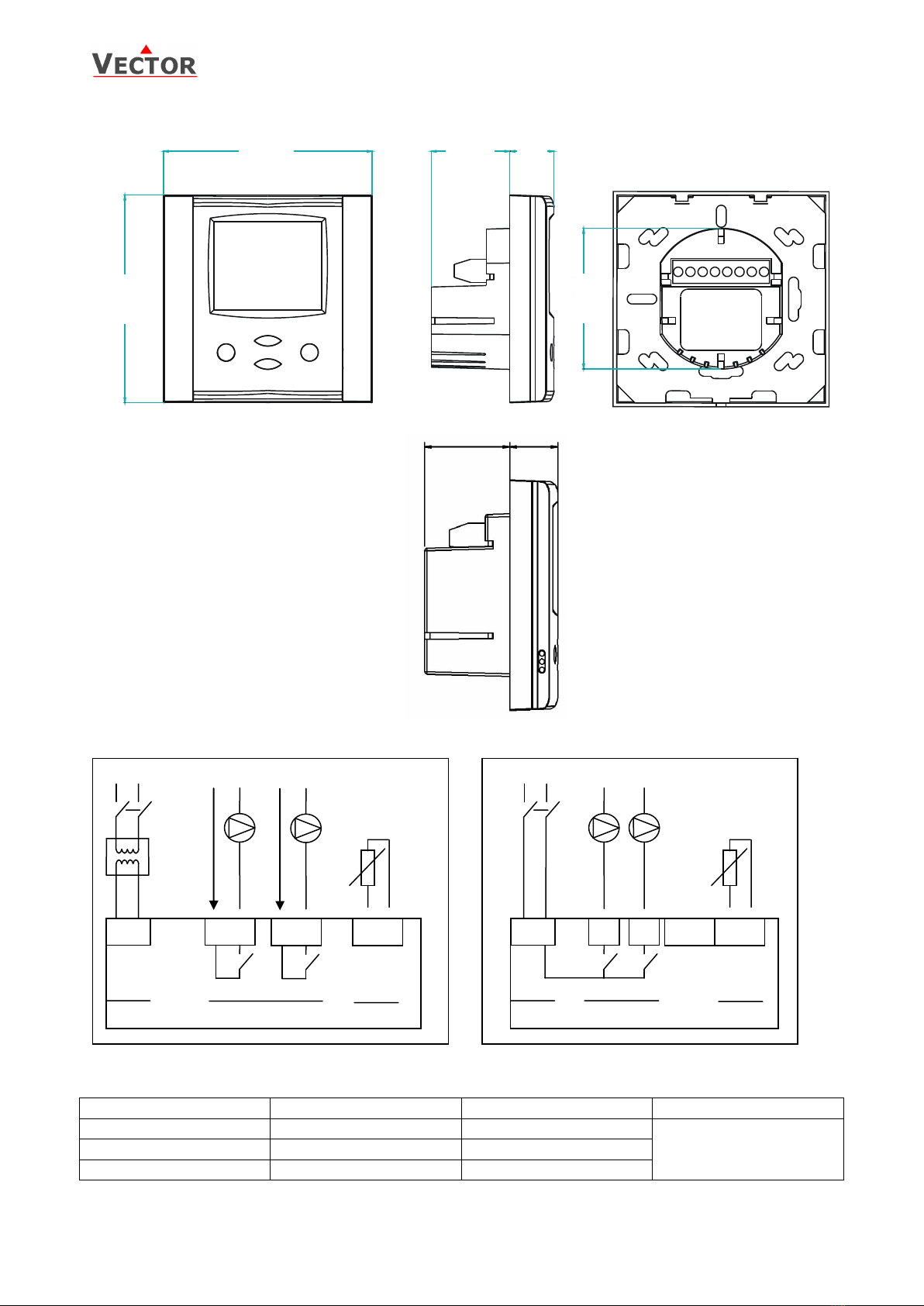 VECTOR