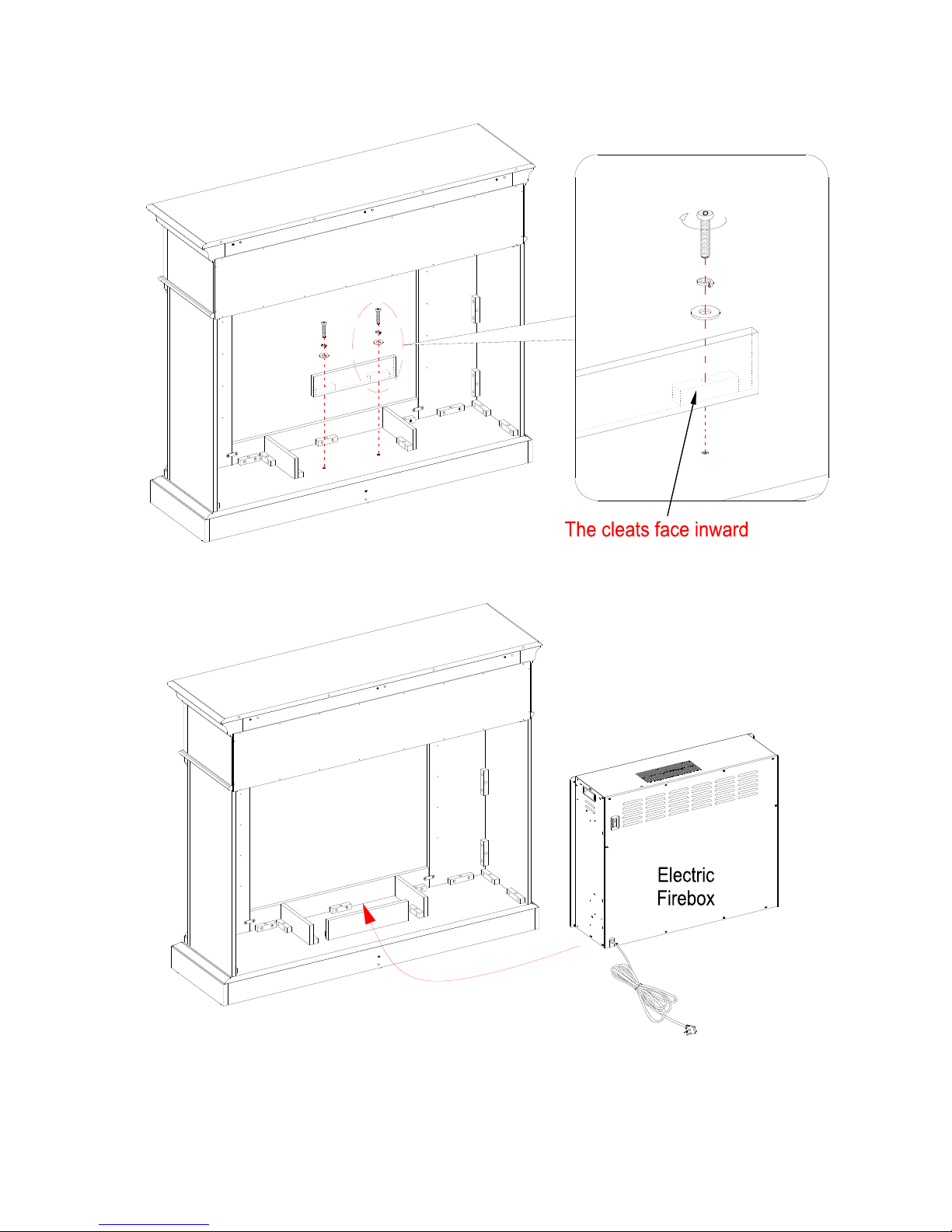 The cleats face inward

Electric Firebox