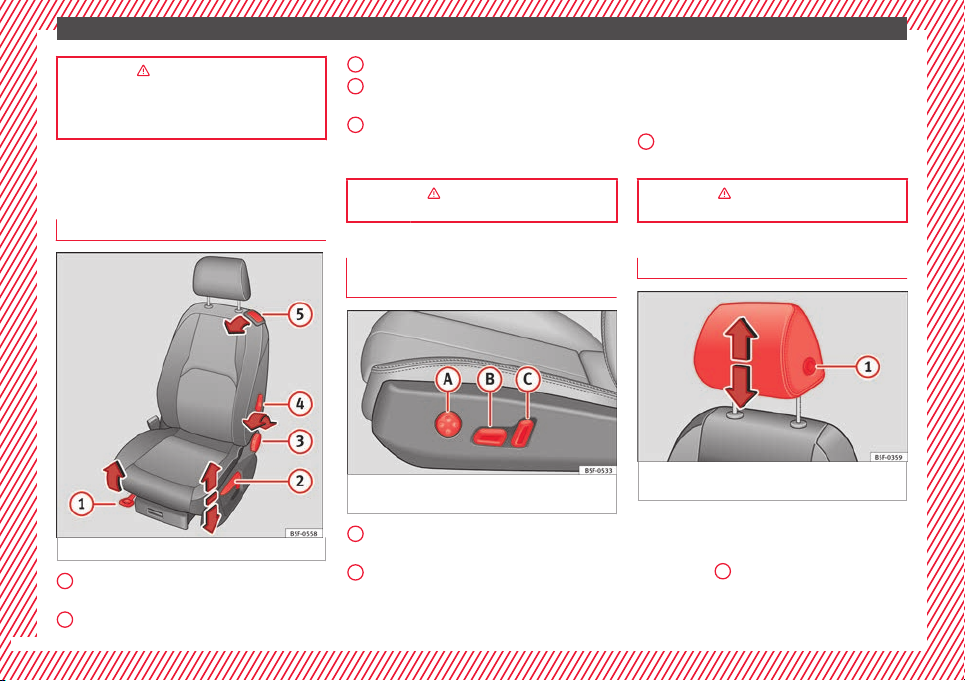 5

4

3

2

1

B5F-0558

A B C

B5F-0533

1

B5F-0359