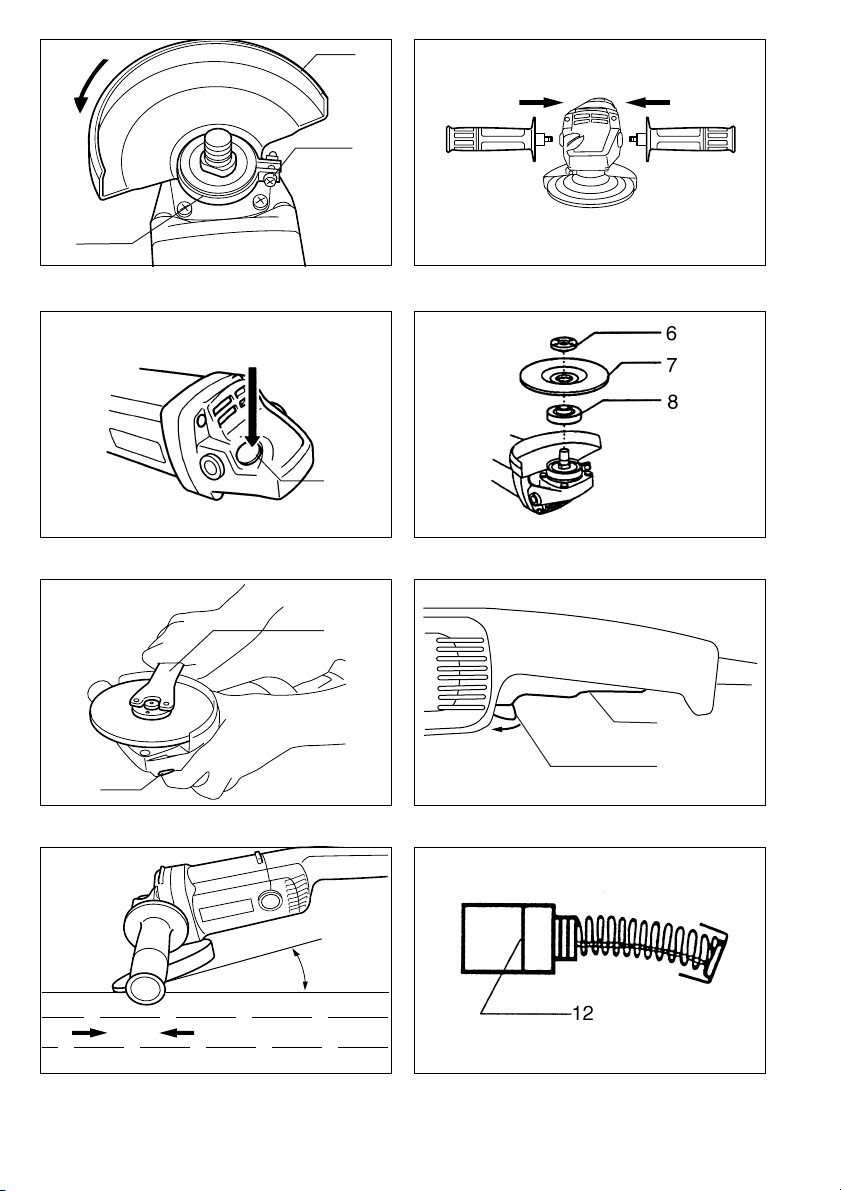 6

7

8

12