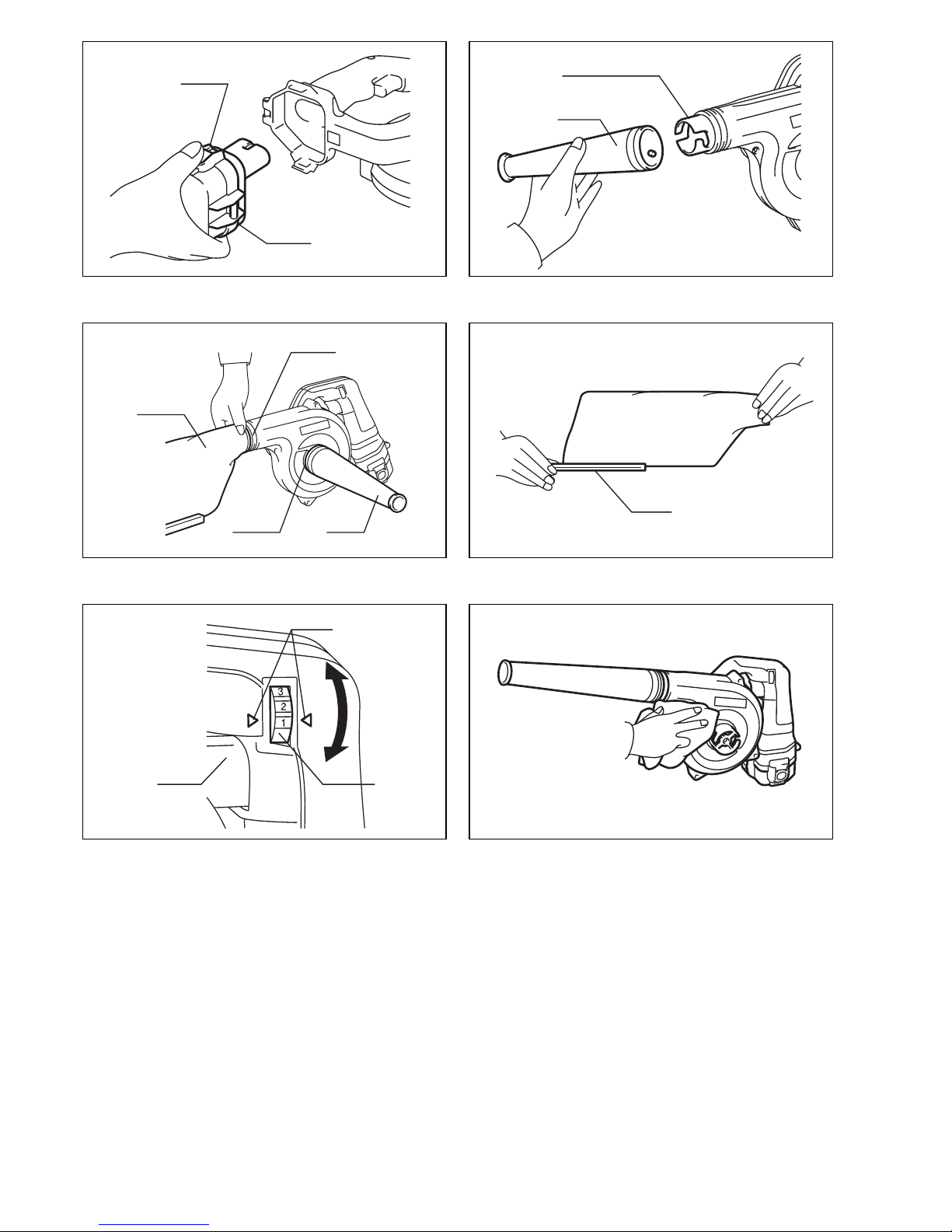 3
2
1