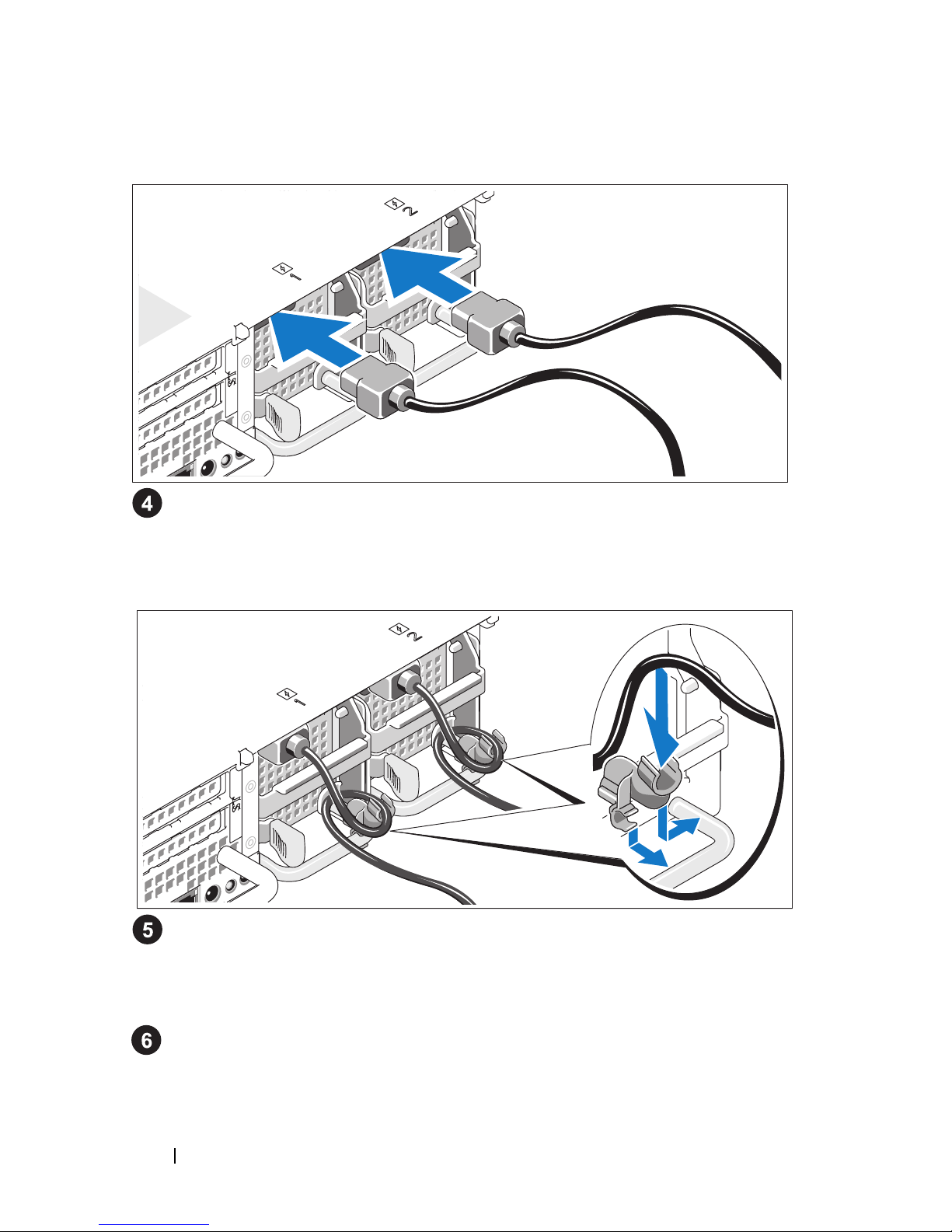 4

5

6